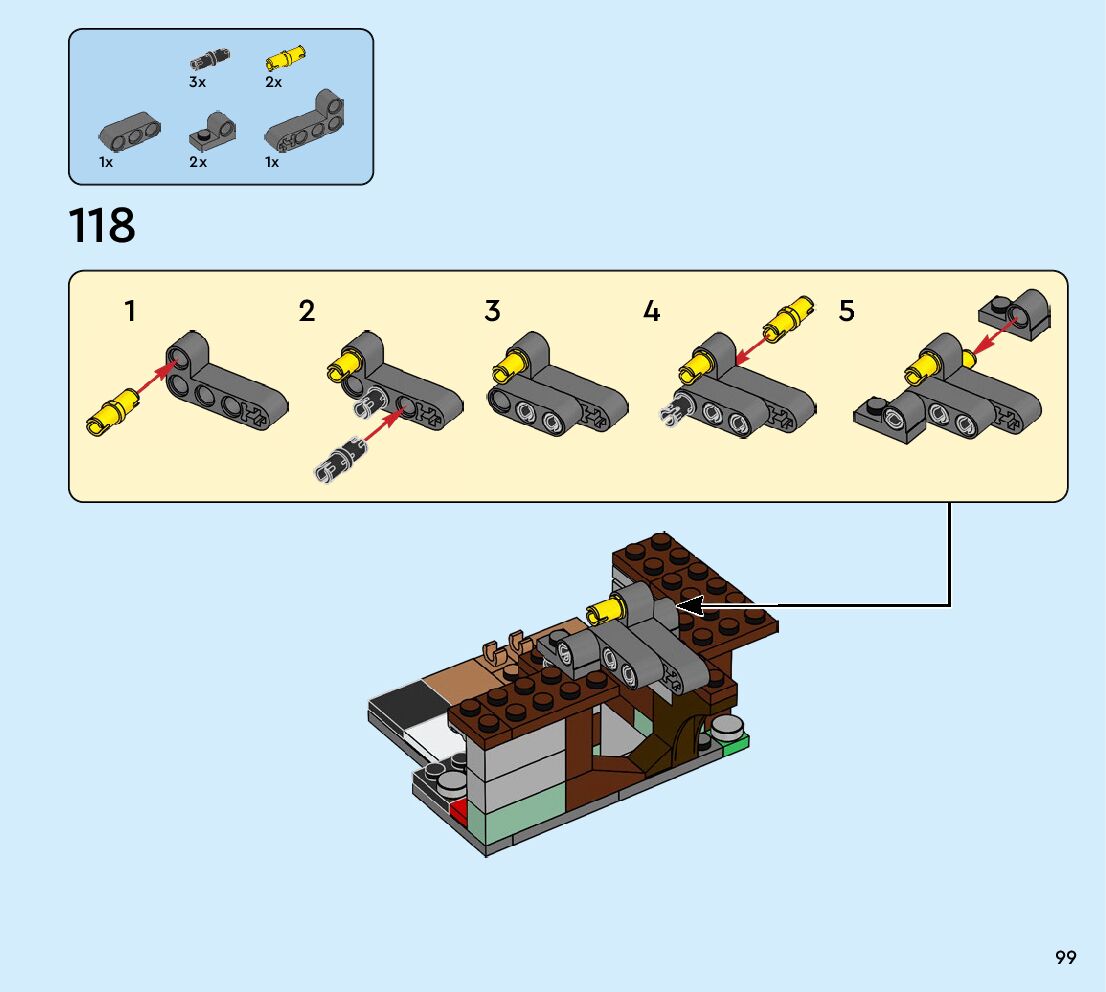 3x 2x
1x 2x 1x

118

1 2 3 4 5

99