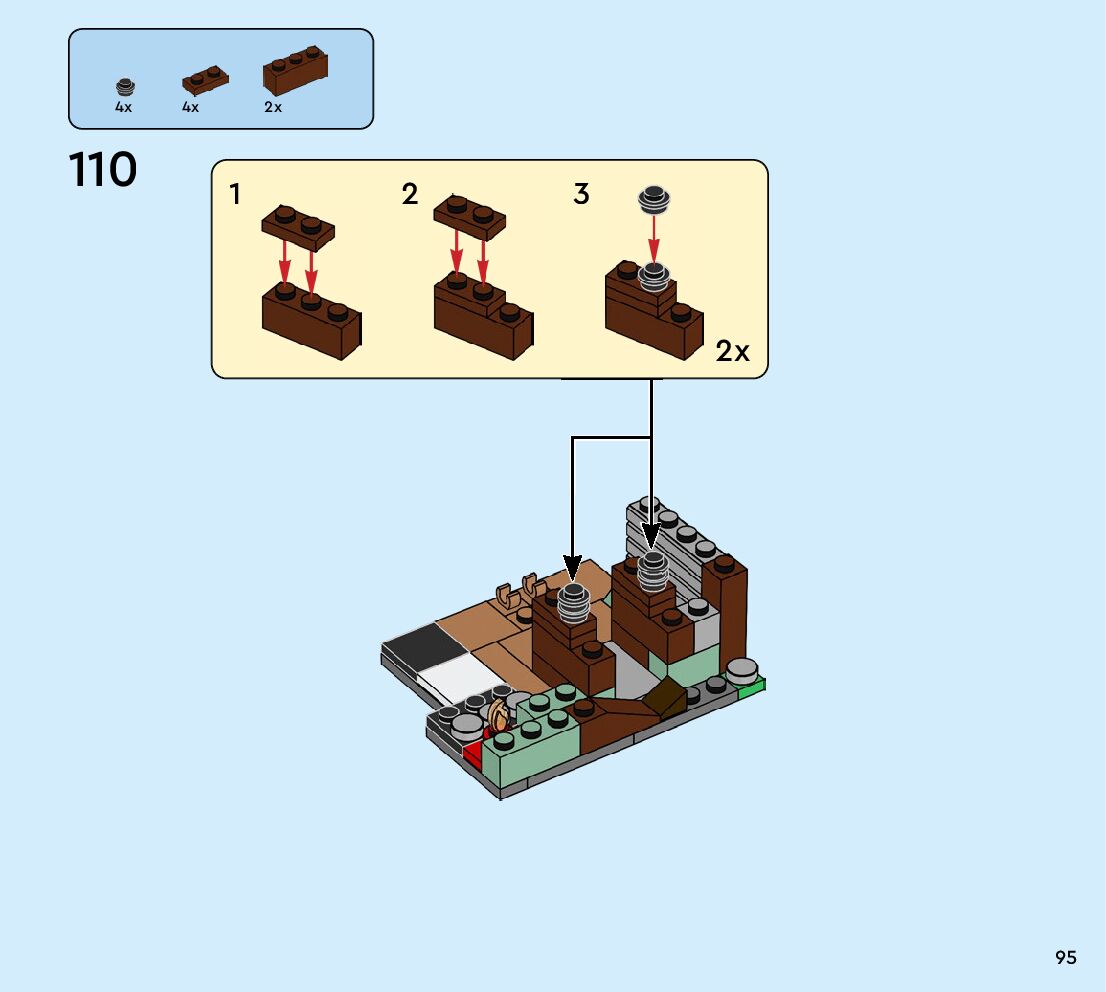 4x 4x 2x

110

1

2

3

2x

95