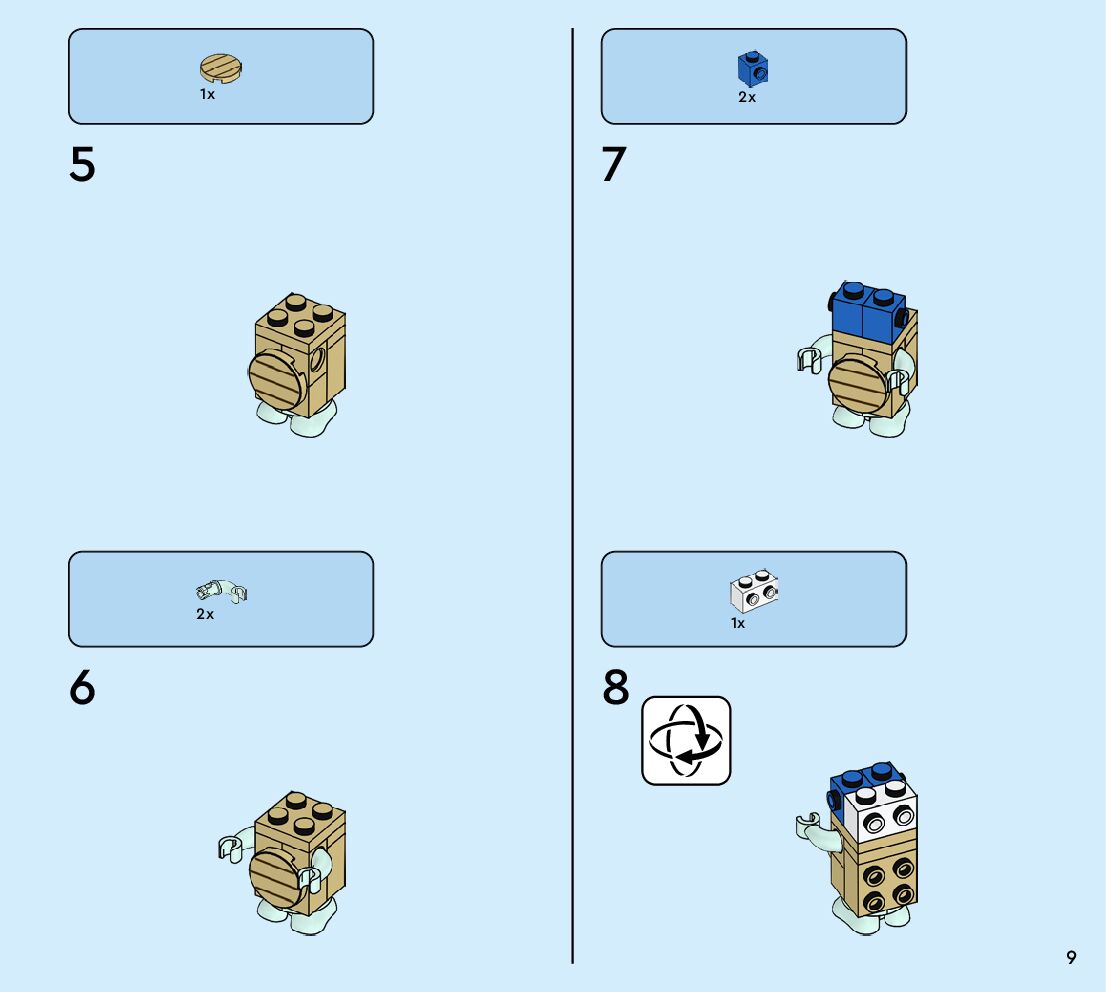 1x

5

2x

6

2x

7

1x

8

9