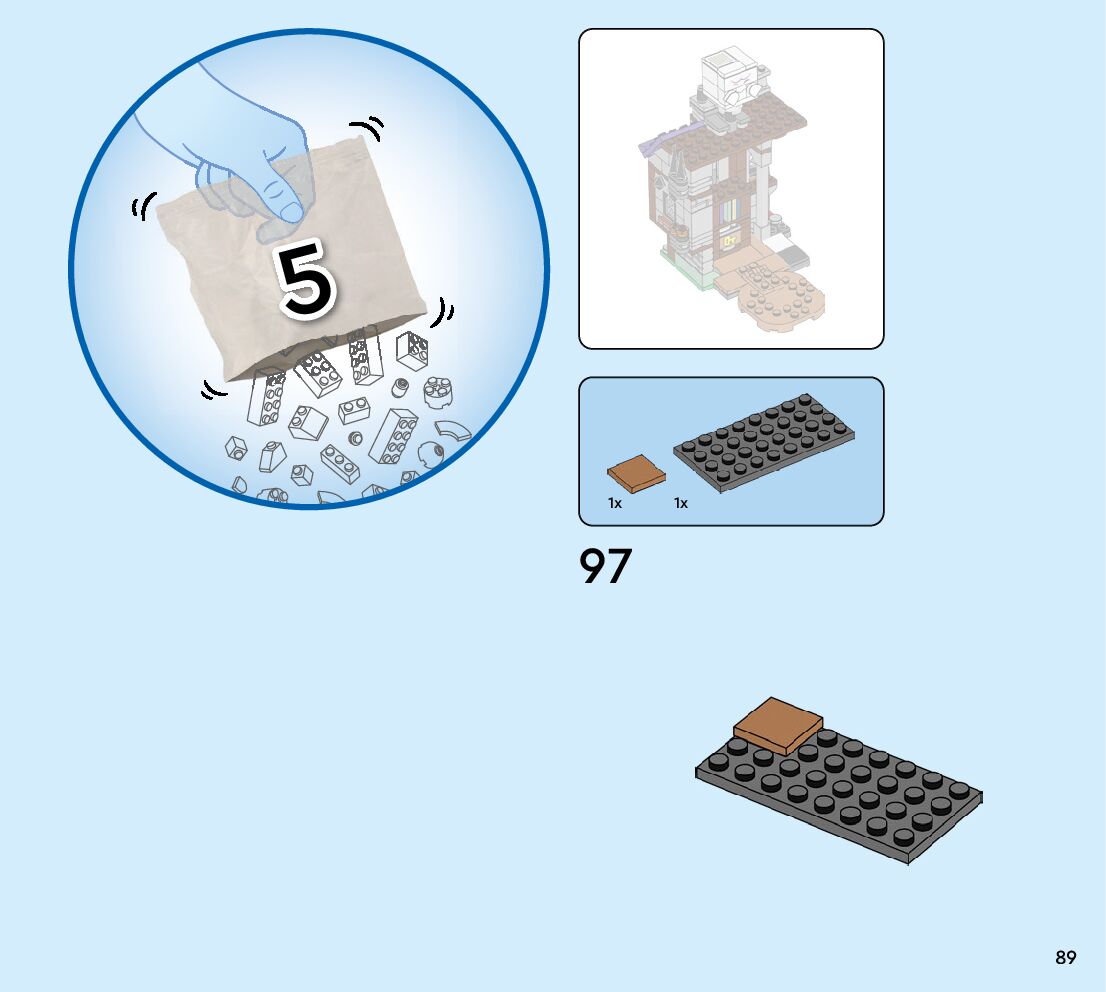 5

1x 1x

97

89