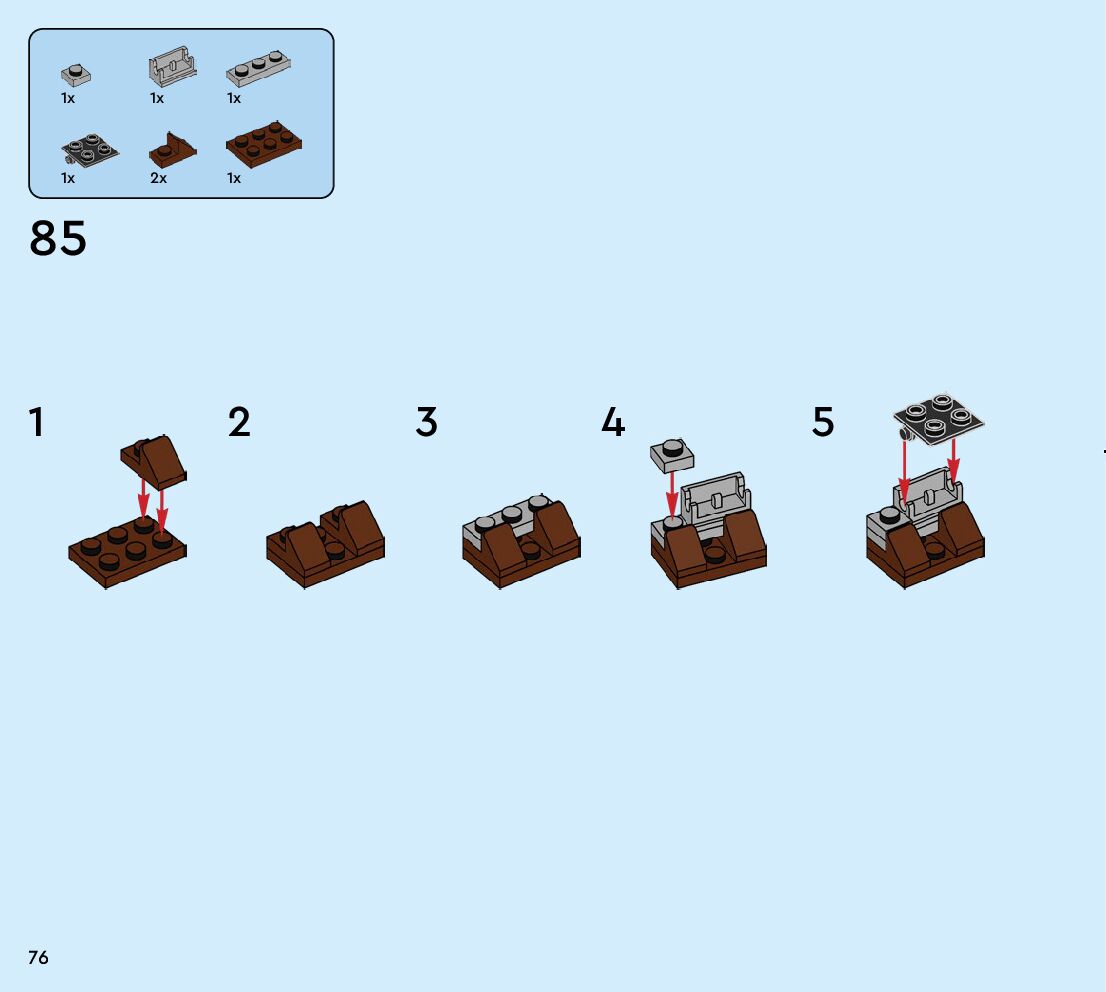 1x 1x 1x
1x 2x 1x

85

1

2

3

4

5

76