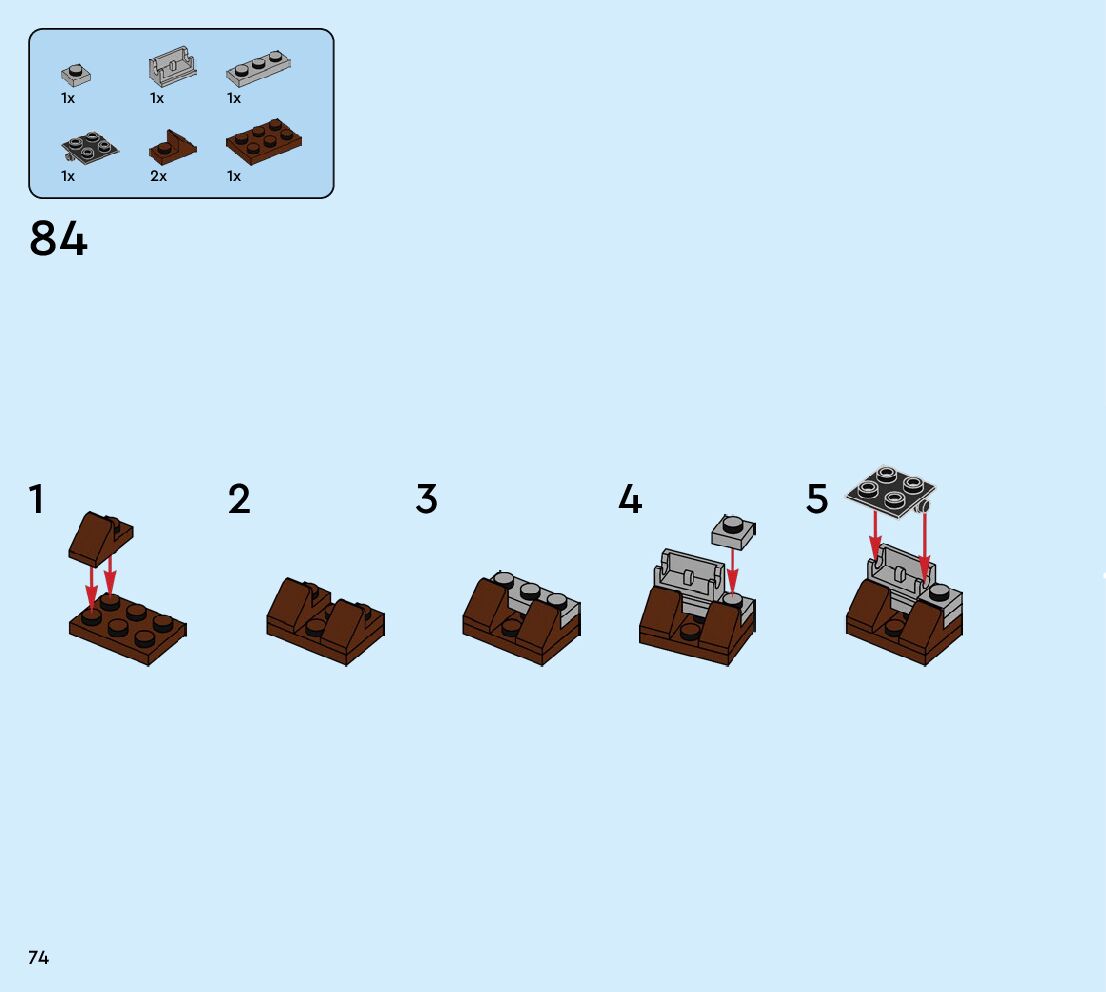 1x 1x 1x
1x 2x 1x

84

1

2

3

4

5

74