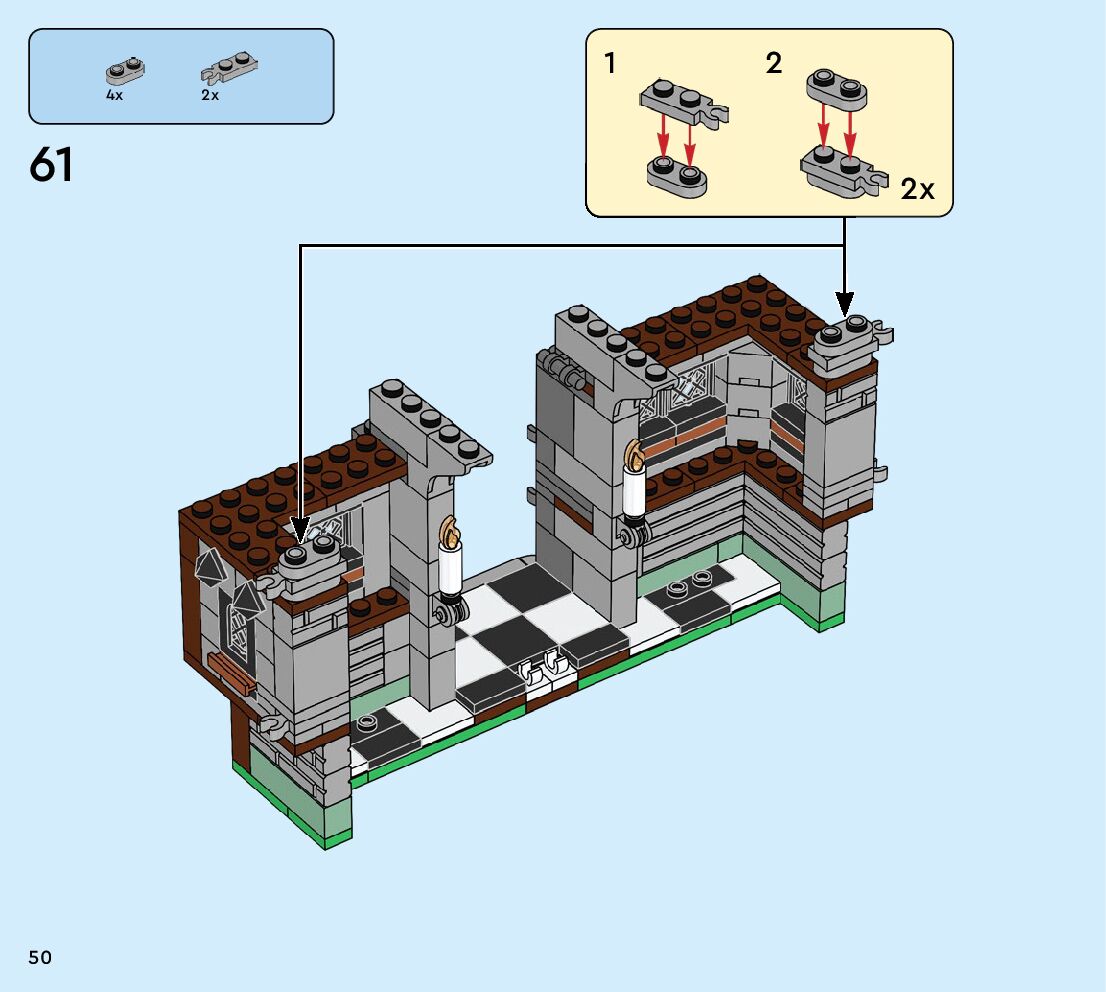 4x 2x

61

1 2

2x

50