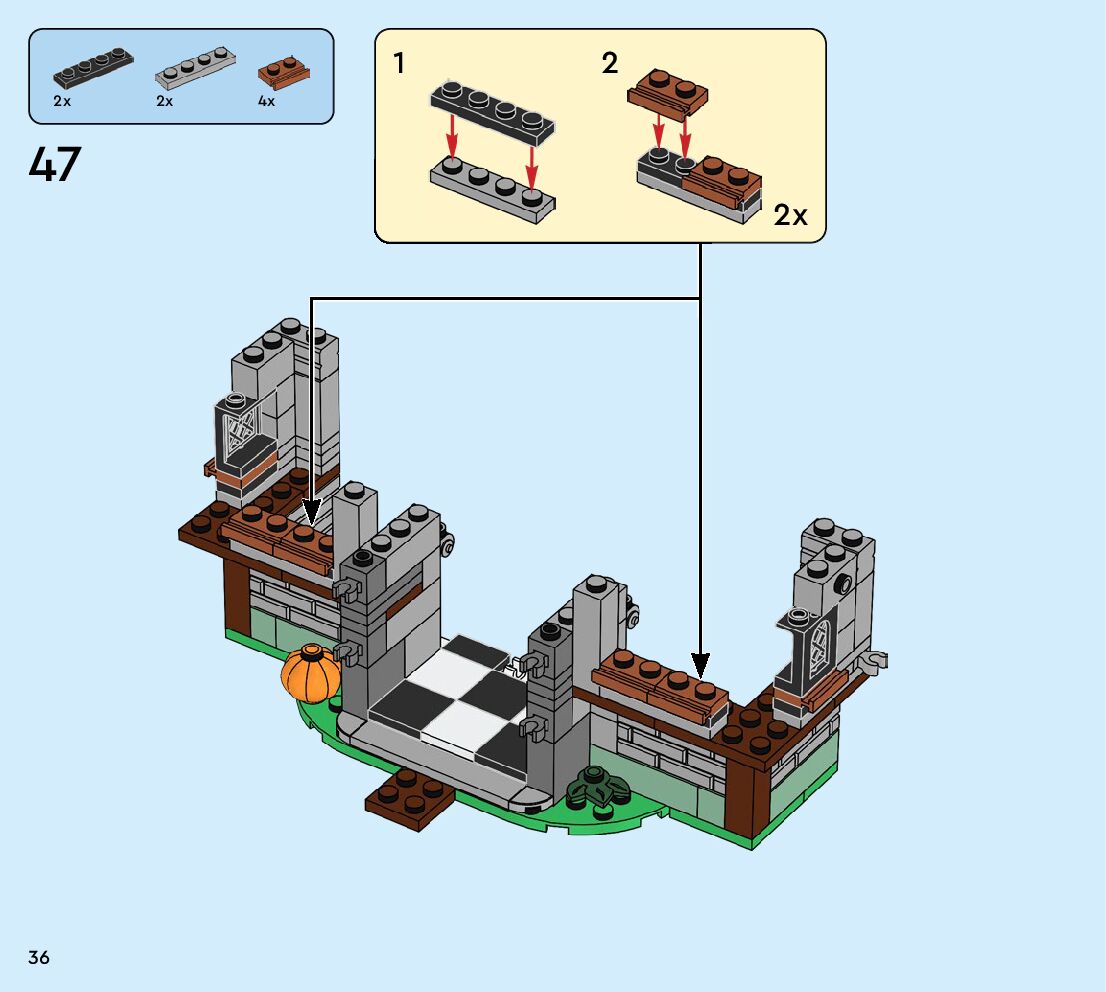 2x 2x 4x

47

1

2

2x

36