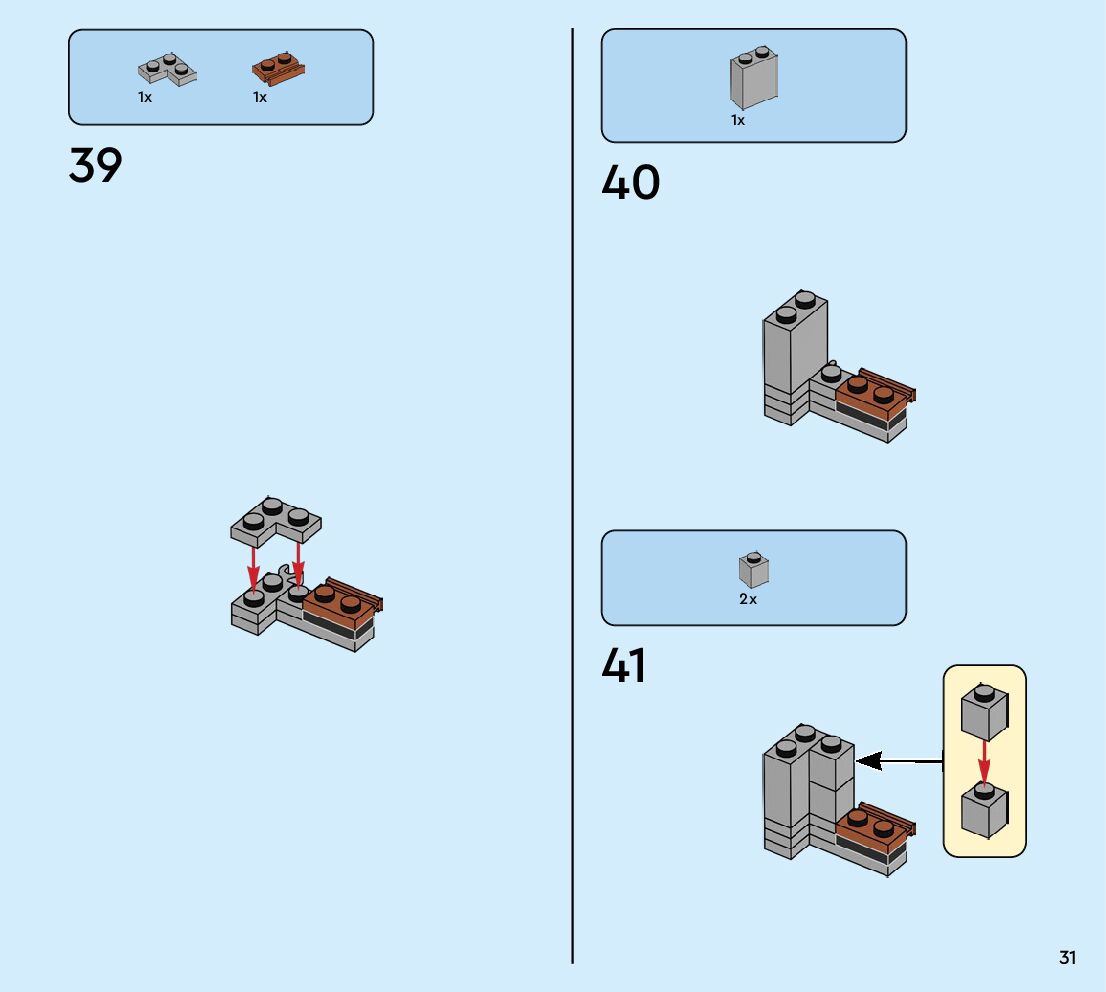 1x 1x

39

1x

40

2x

41

31