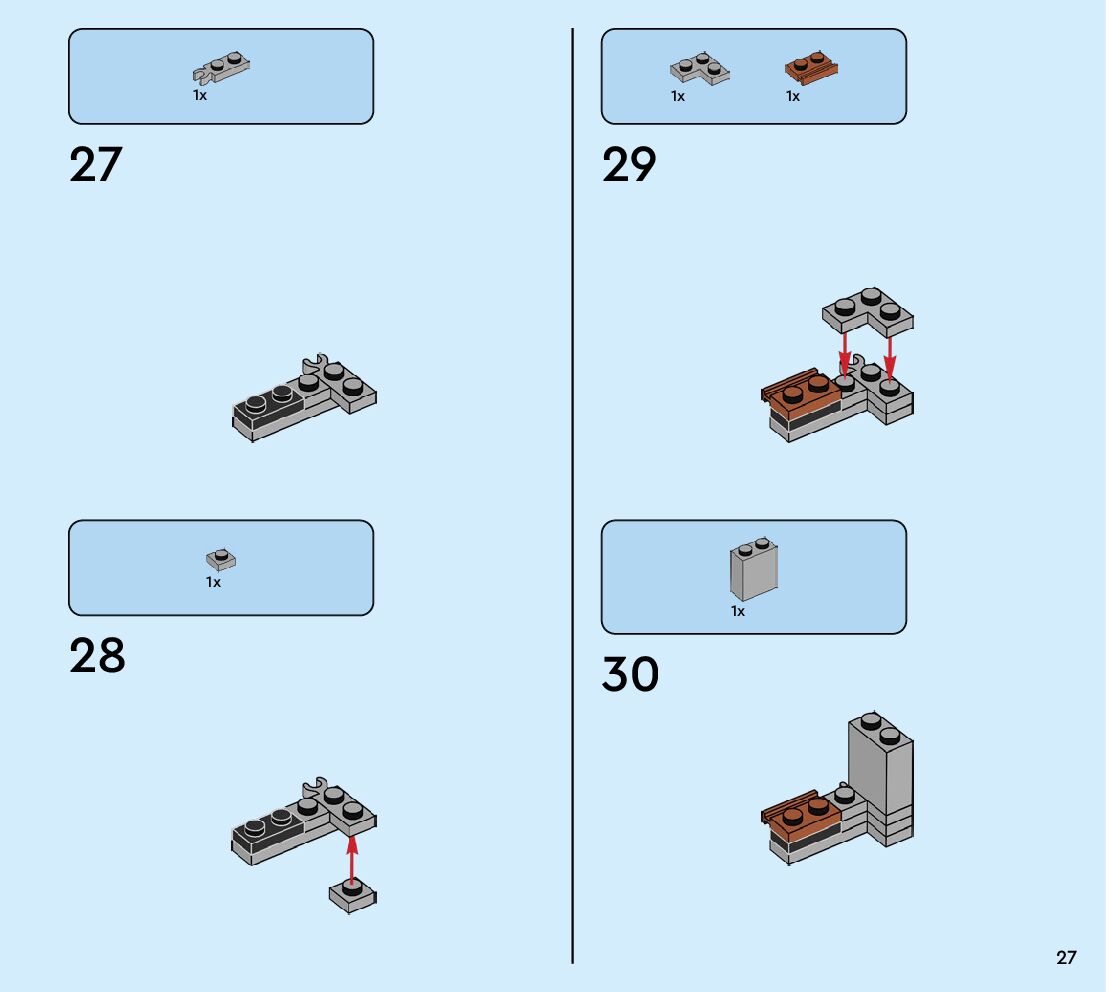 1x

27

1x

28

1x 1x

29

1x

30

27