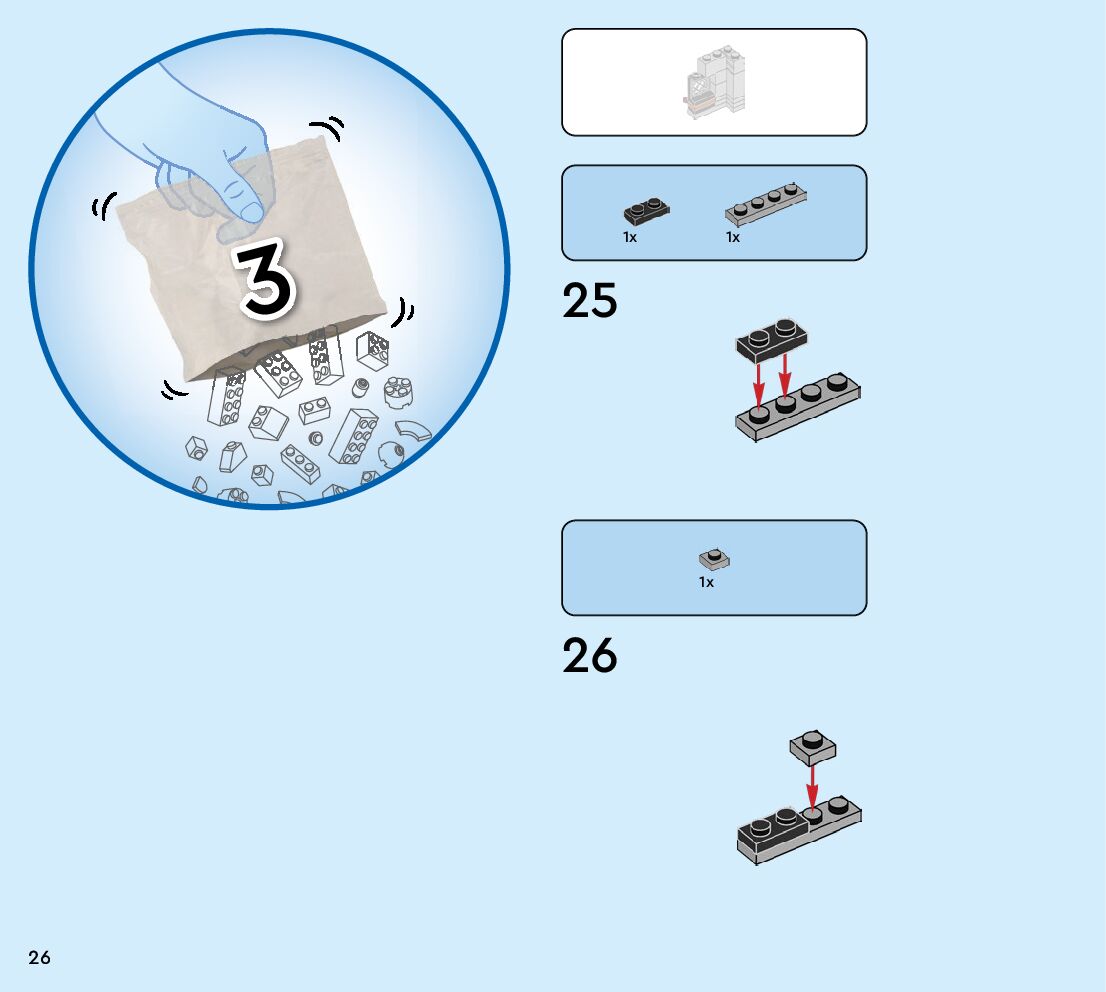 3

1x
1x

25

1x

26

26