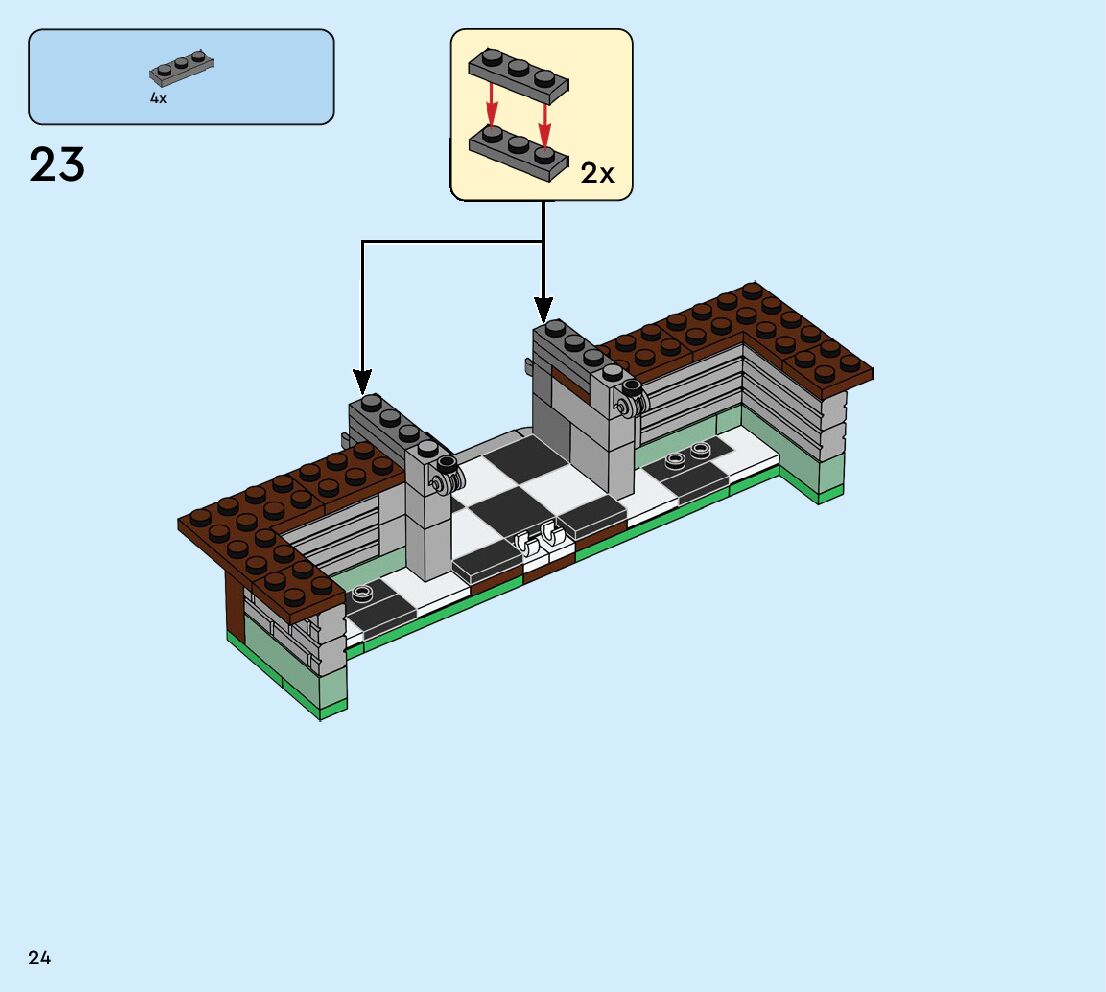 4x

23

2x

24