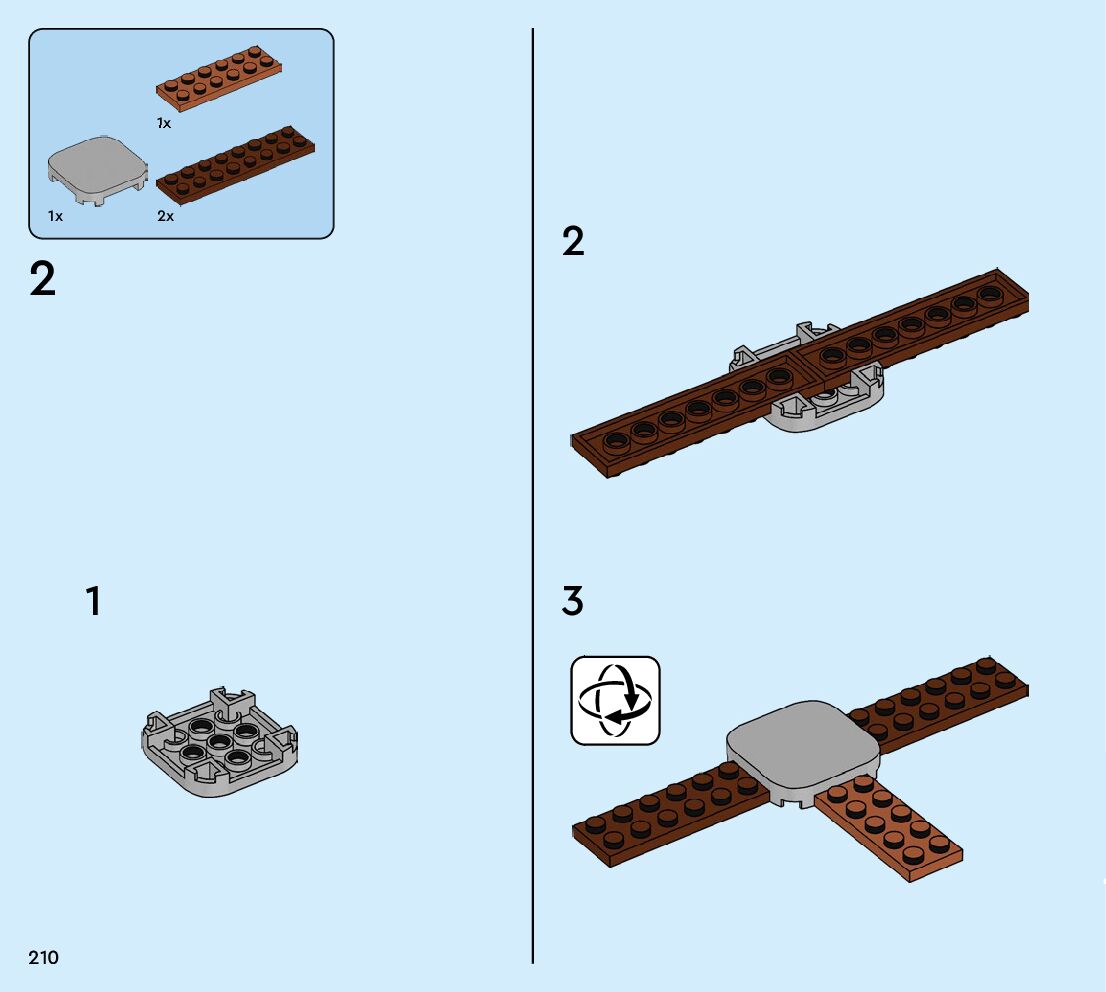 1x

1x

2x

2

1

2

3

210