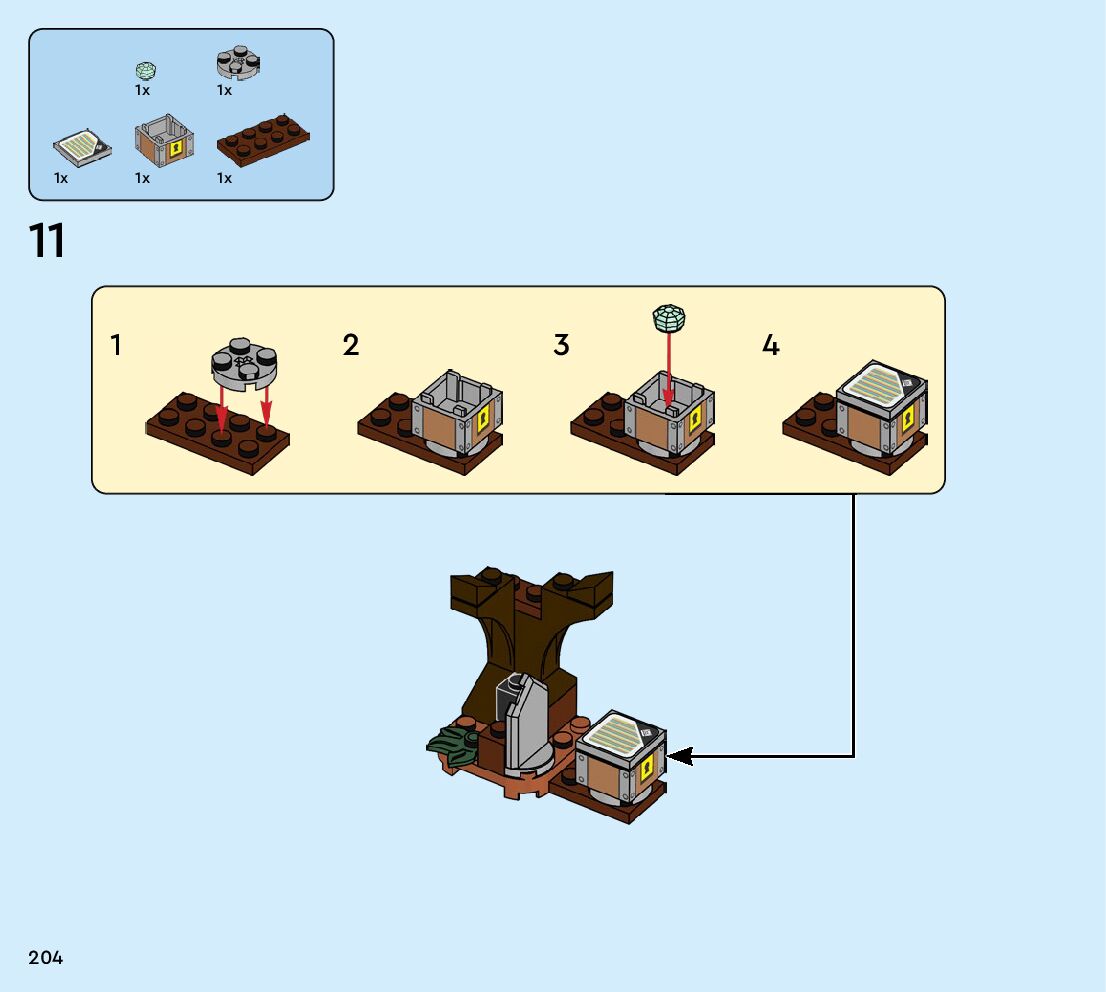 1x
1x
1x
1x
1x

11

1
2
3
4

204