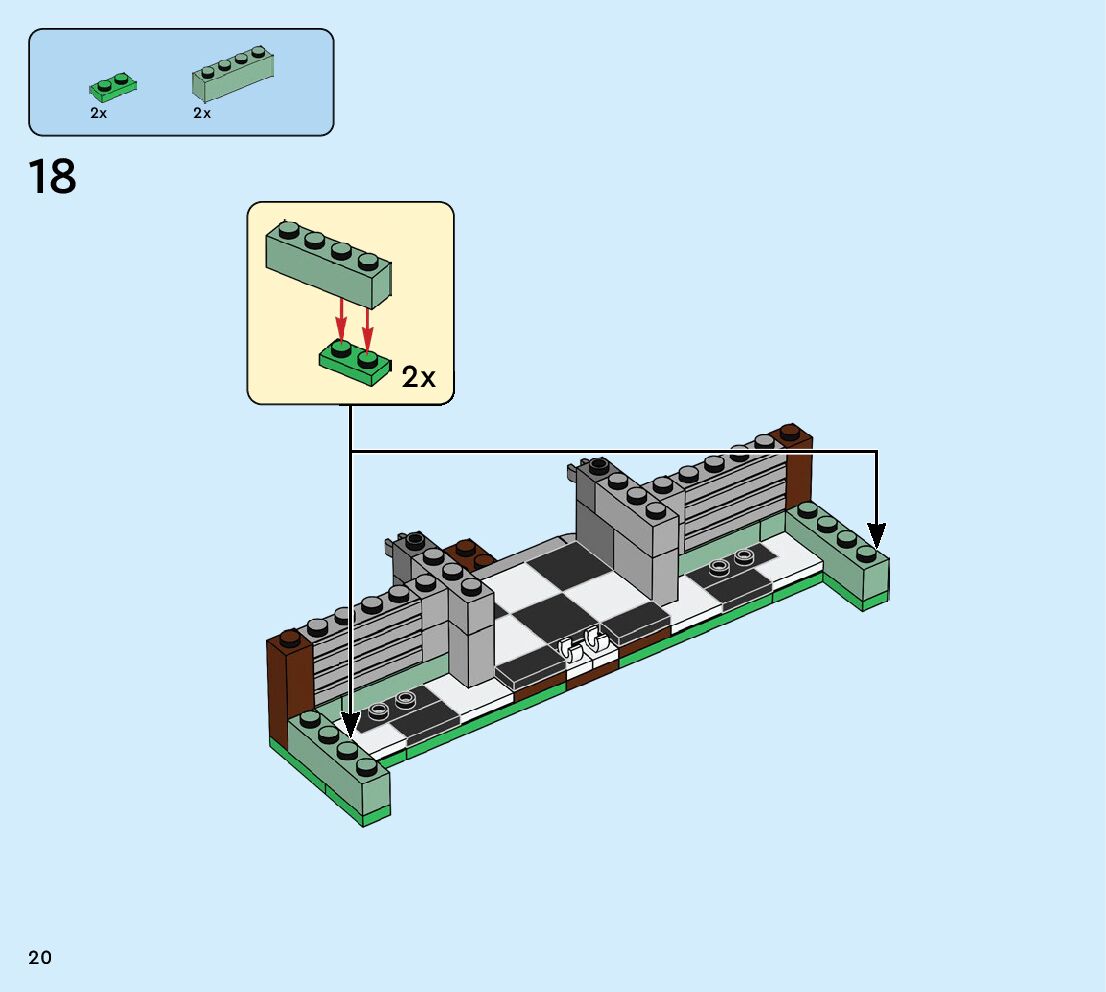 2x
2x

18

2x

20