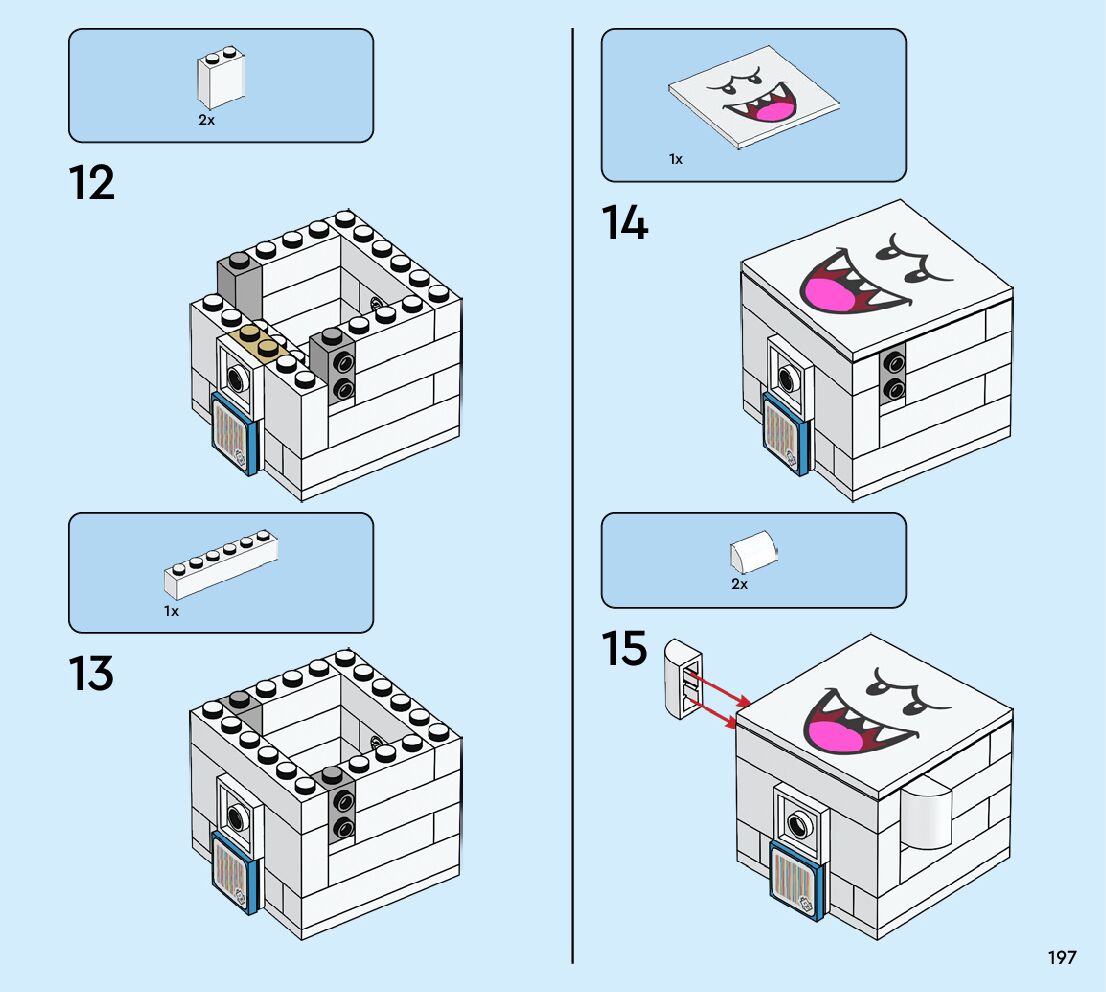 2x

12

1x

13

1x

14

2x

15

197