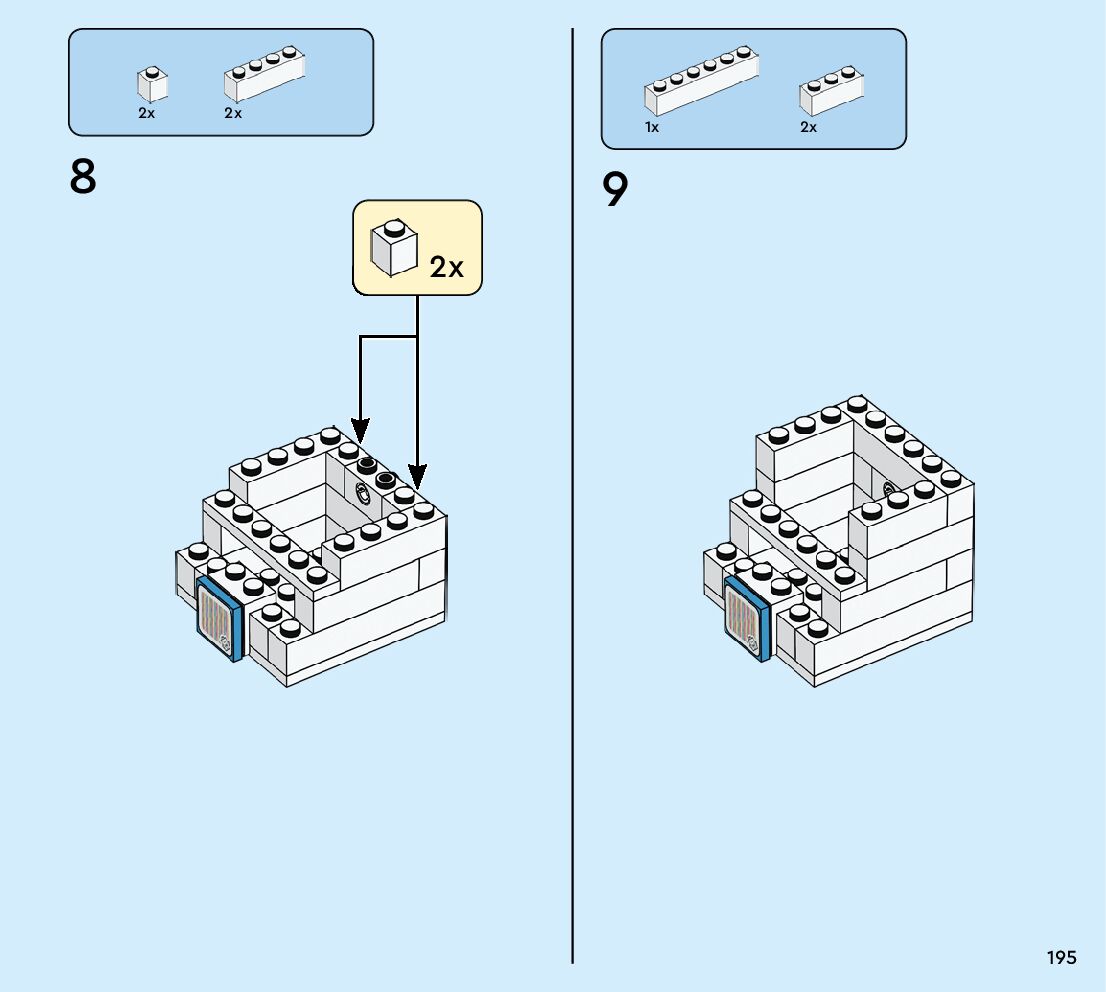 2x 2x

8

2x

1x 2x

9

195