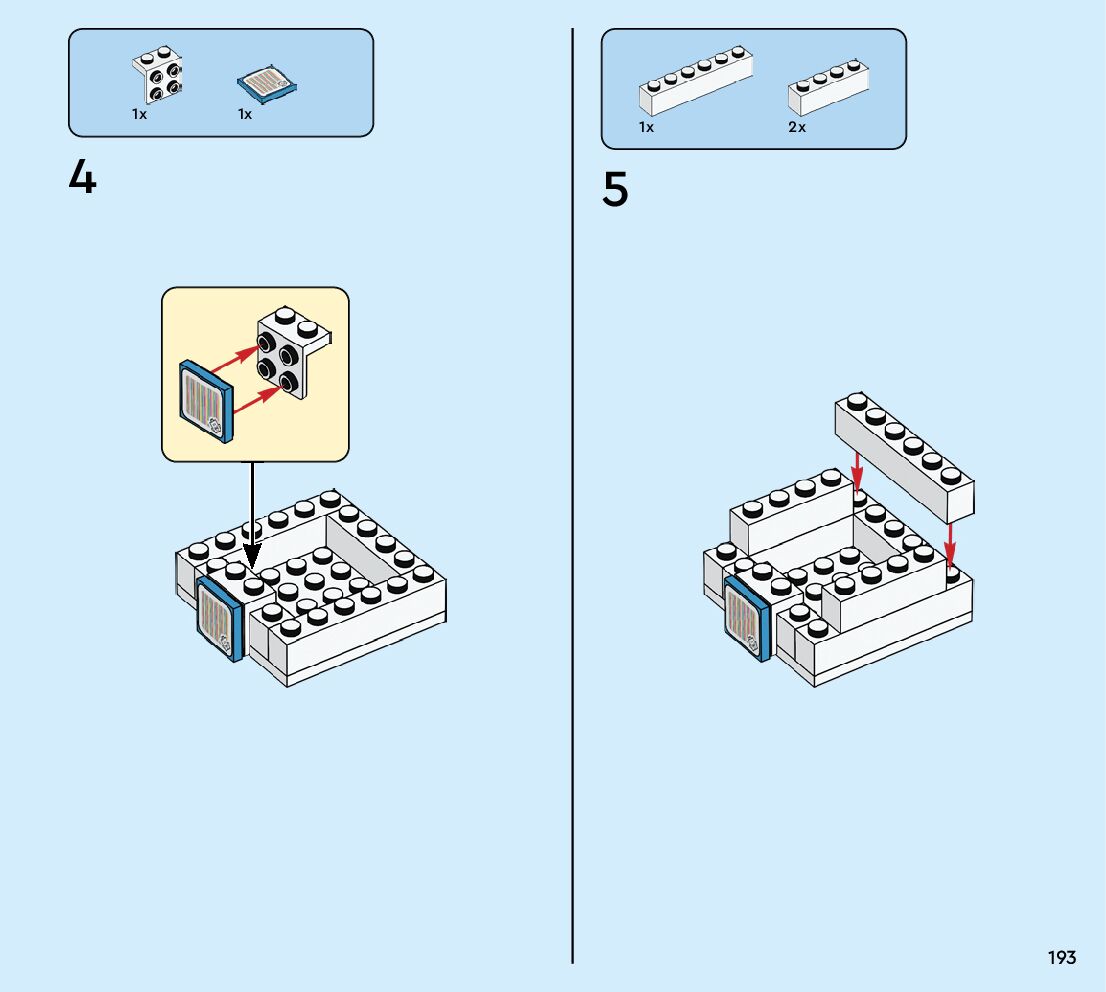 1x 1x

4

1x 2x

5

193