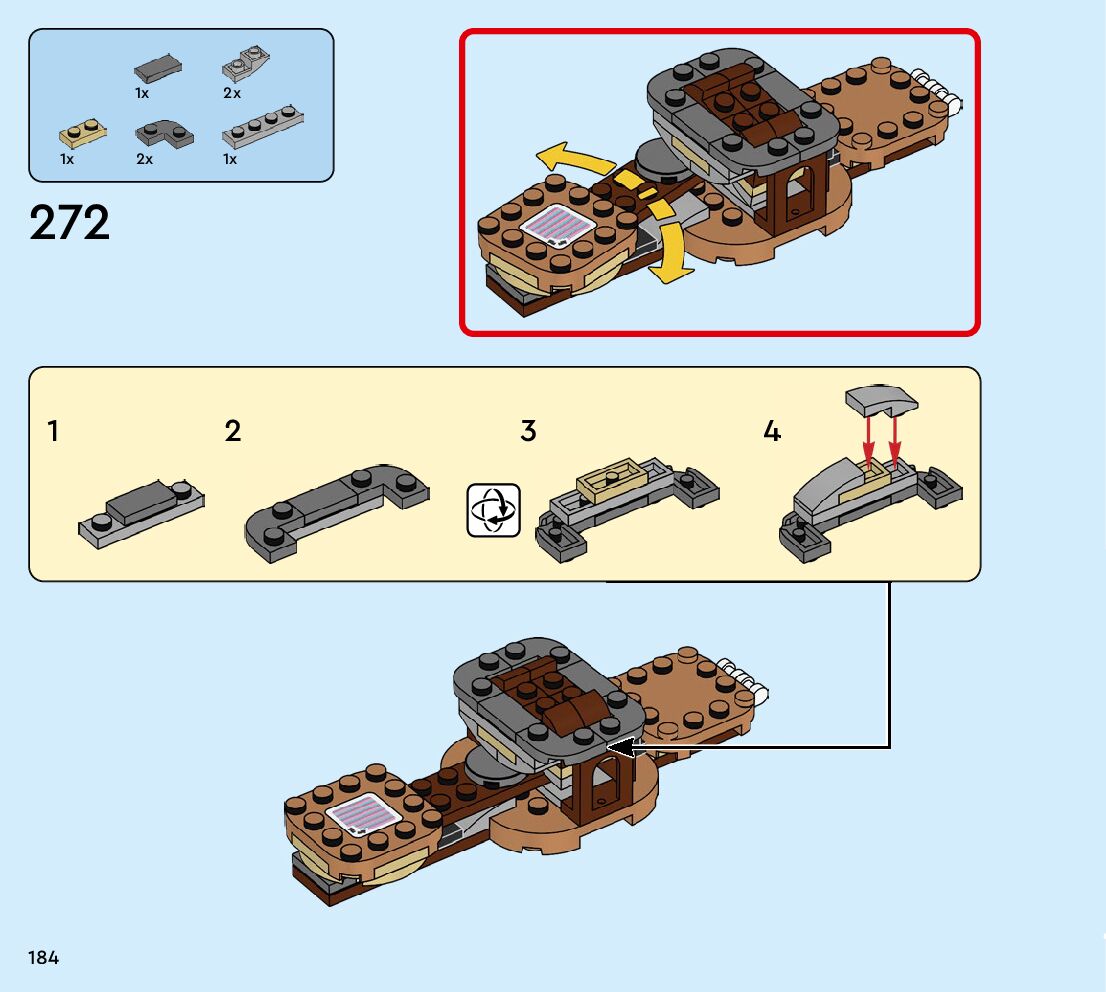 1x
2x
1x
2x
1x

272

1
2
3
4

184