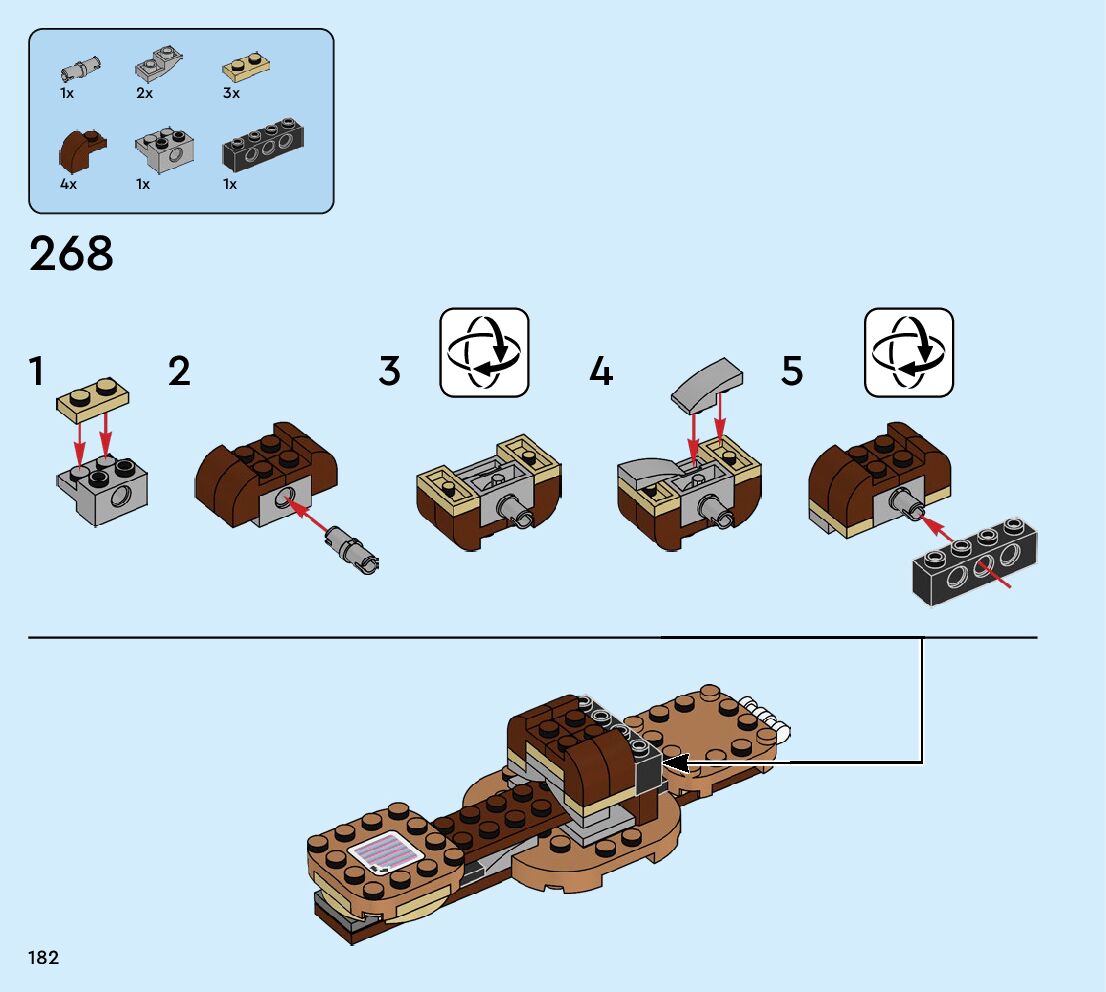 1x 2x 3x

4x 1x 1x

268

1

2

3

4

5

182