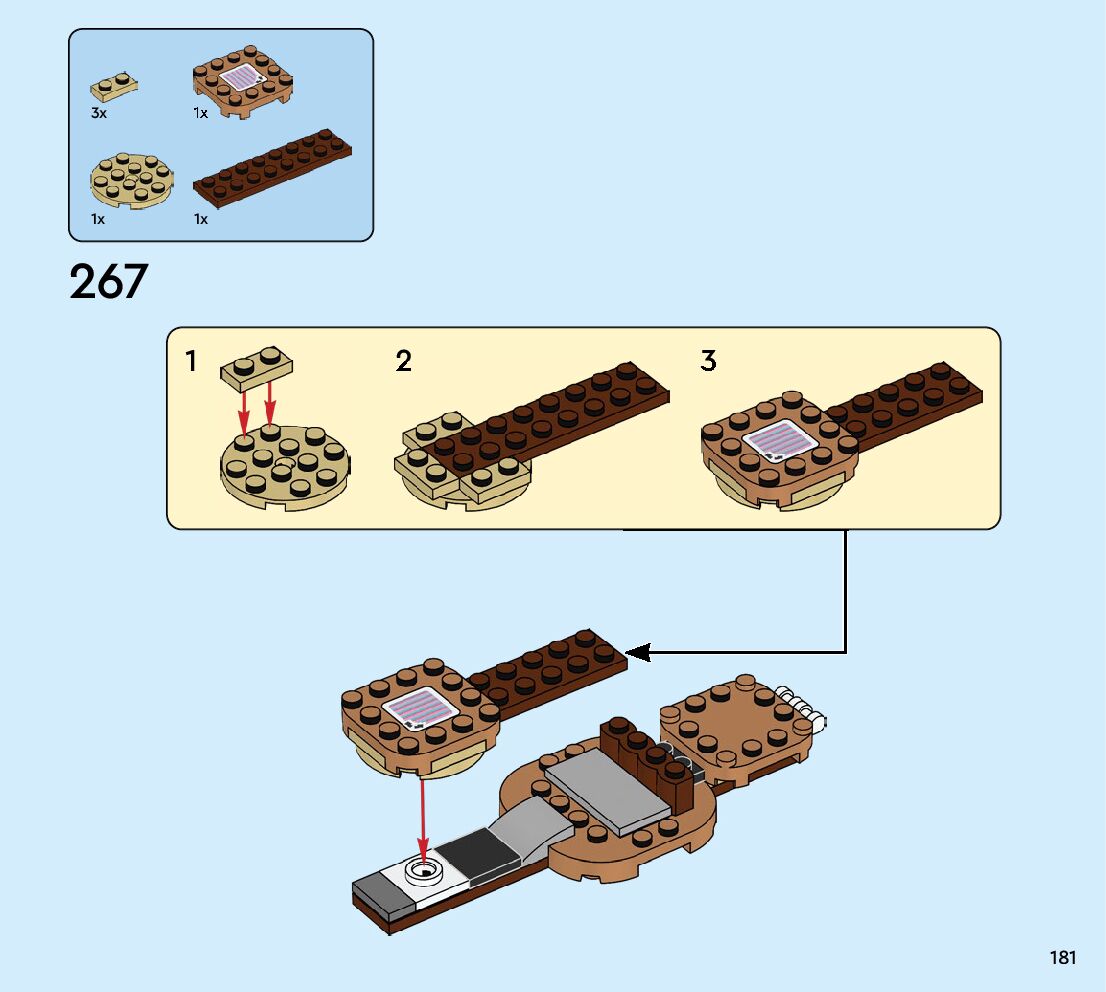 3x
1x
1x
1x

267

1
2
3

181