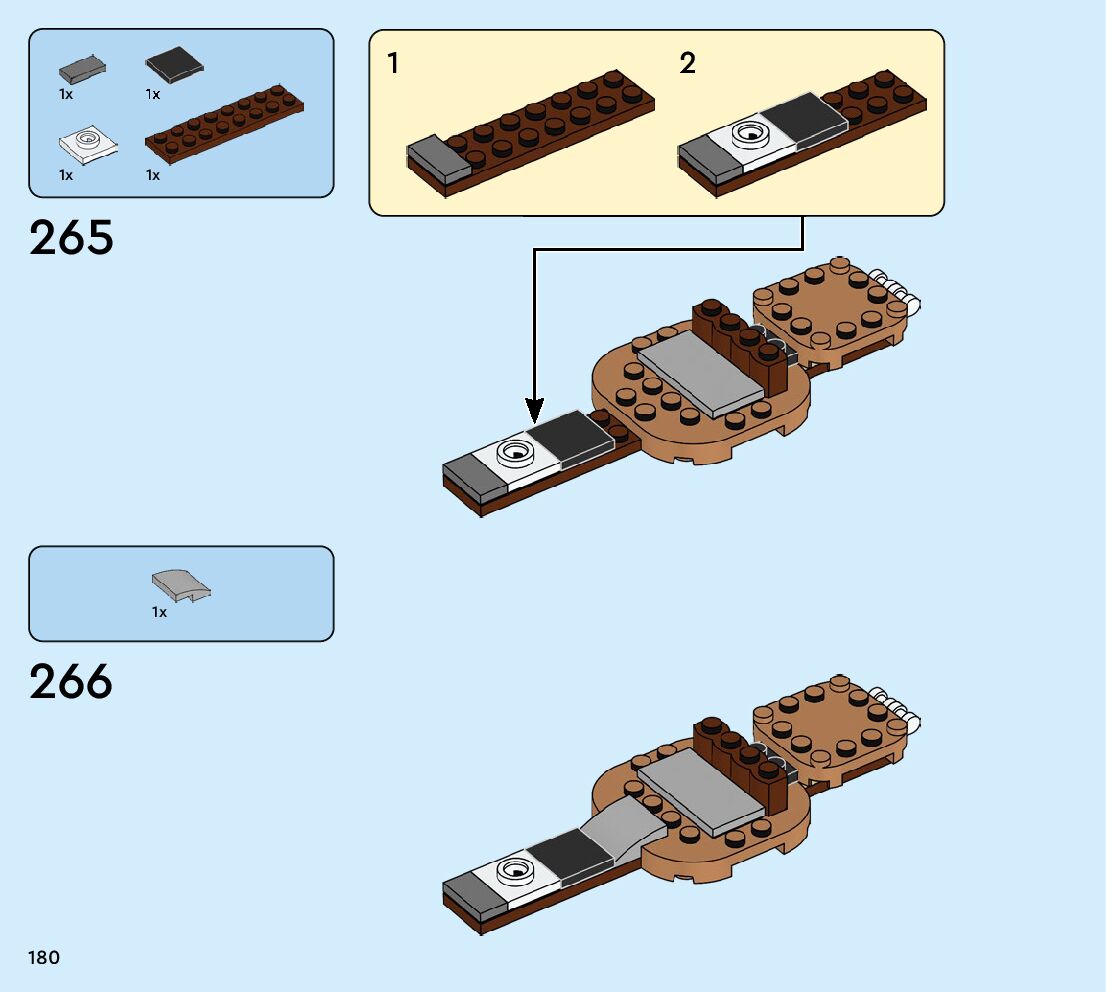 1x 1x
1x 1x

265

1 2

1x

266

180