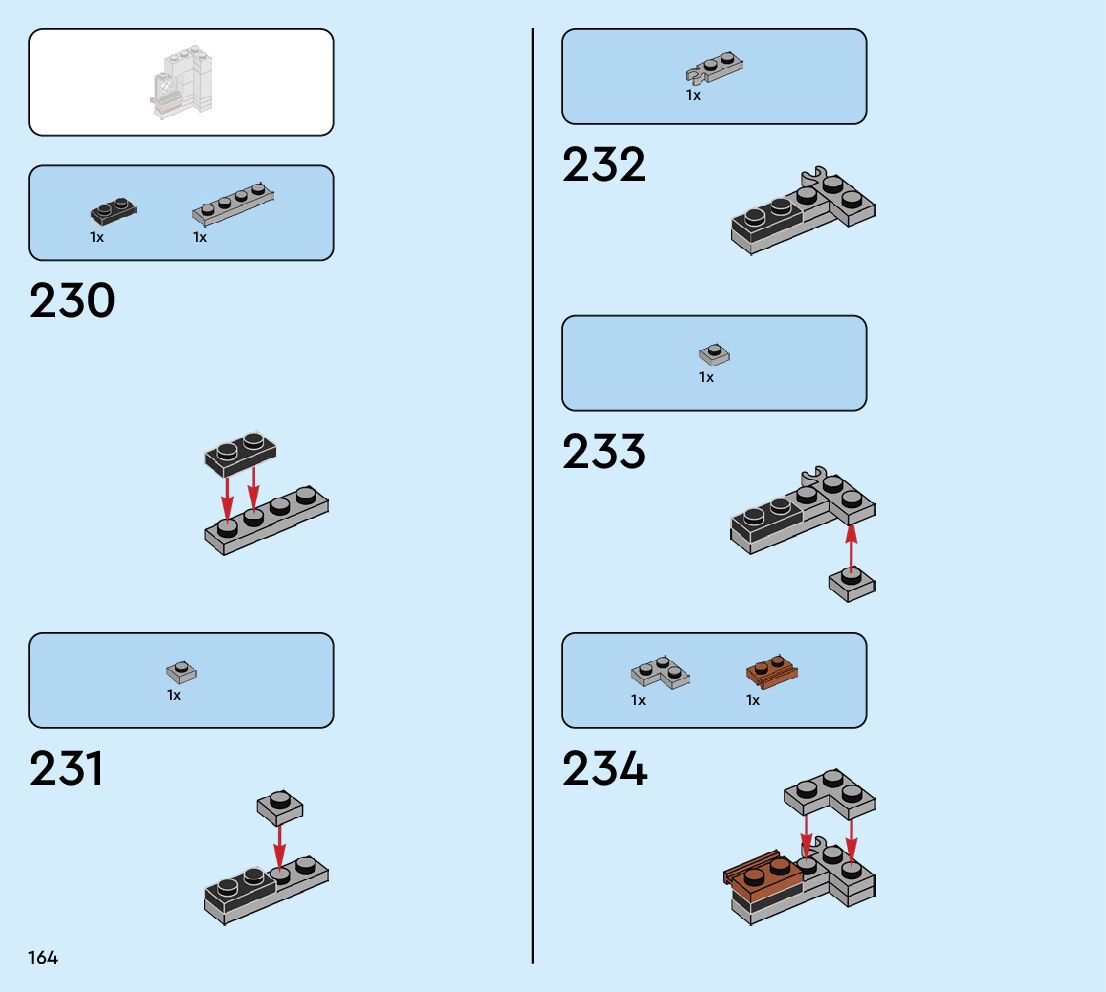 1x 1x

230

1x

231

164

1x

232

1x

233

1x 1x

234