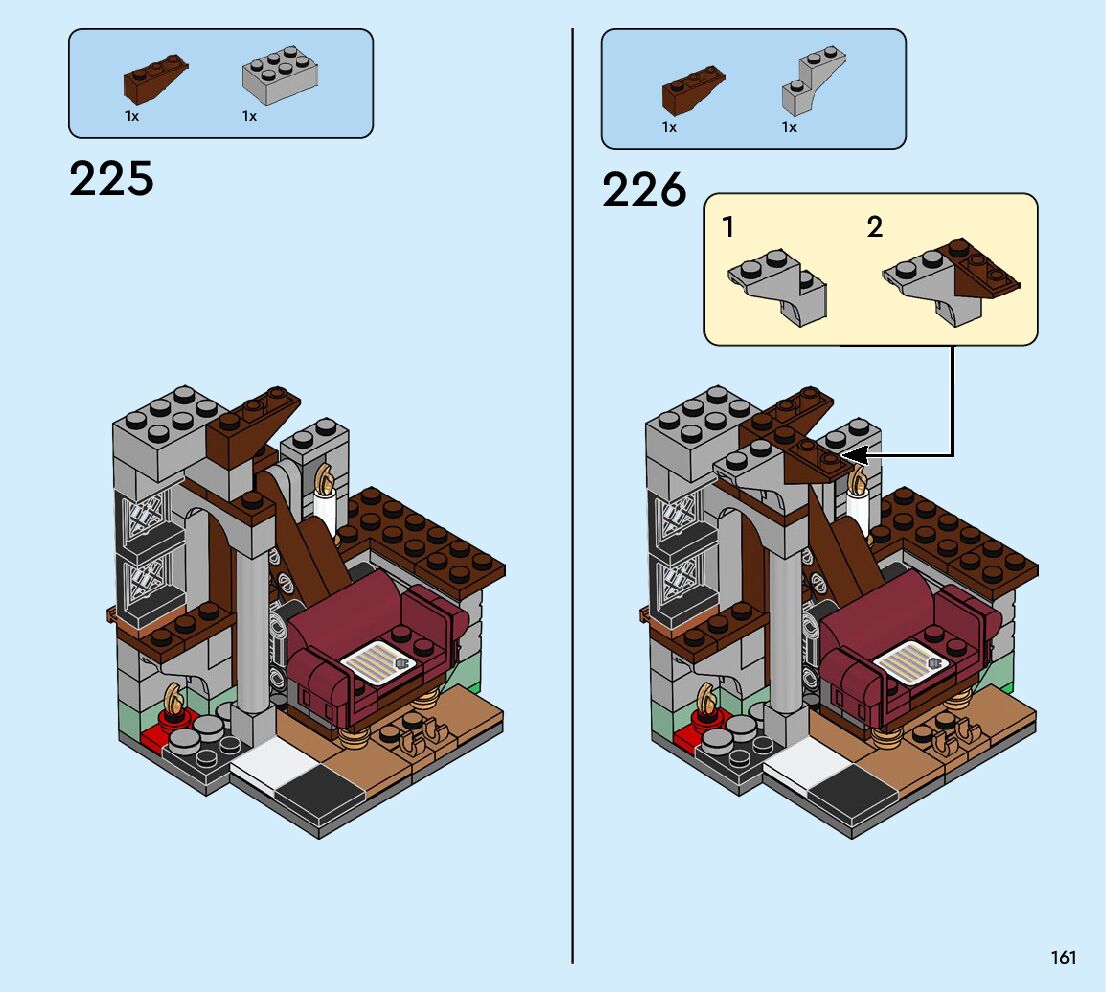 1x 1x

225

1x 1x

226

1 2

161