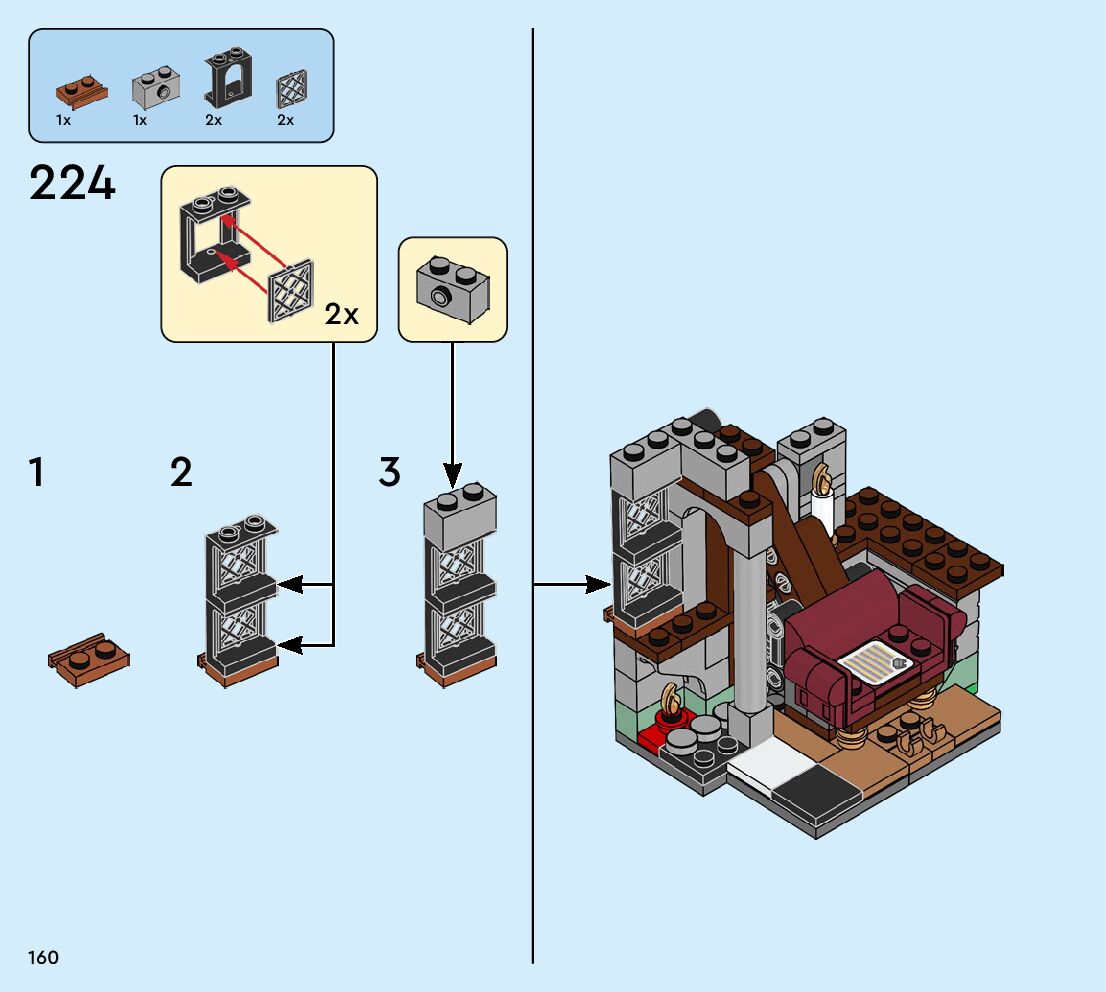 1x 1x 2x 2x

224

2x

1

2

3

160