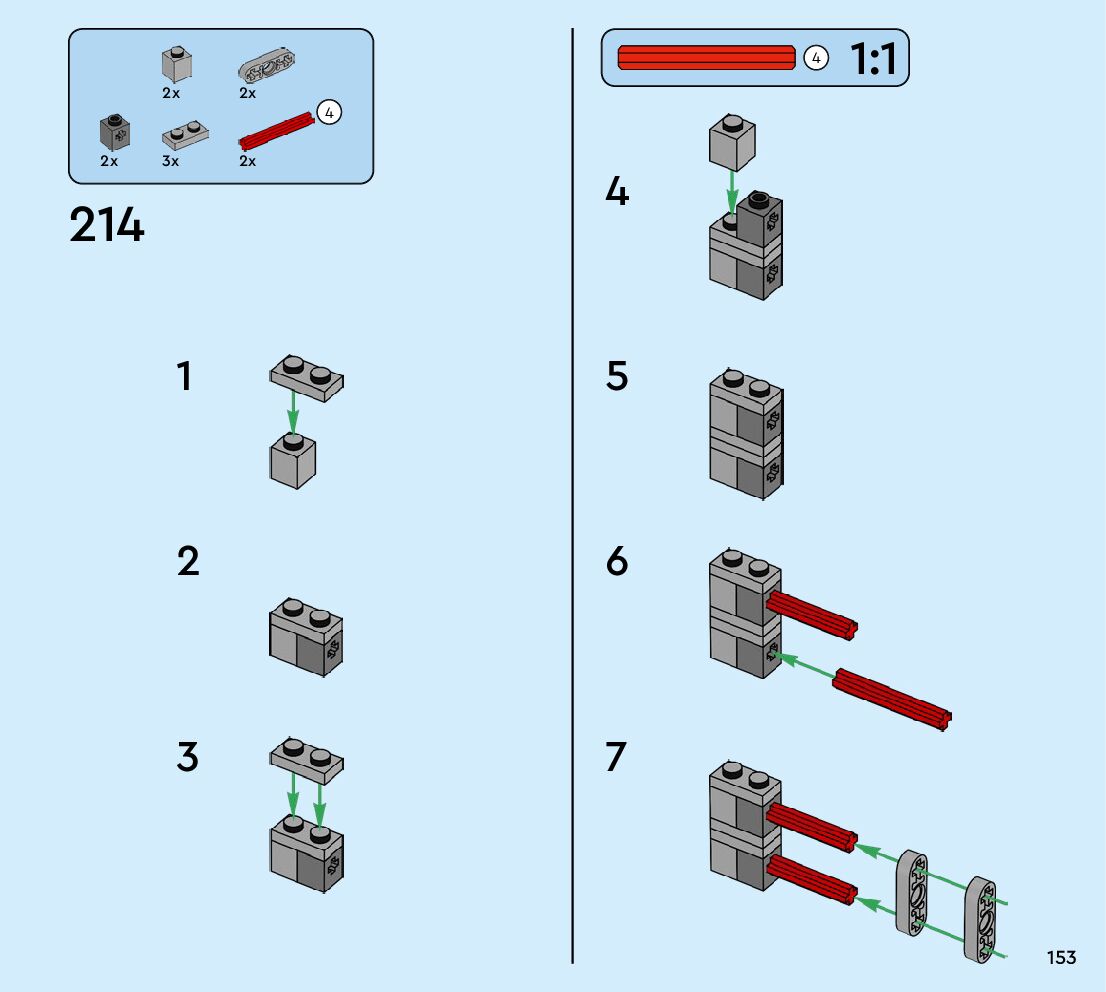 2x 2x
4
2x 3x 2x

214

1

2

3

4 1:1

4

5

6

7

153