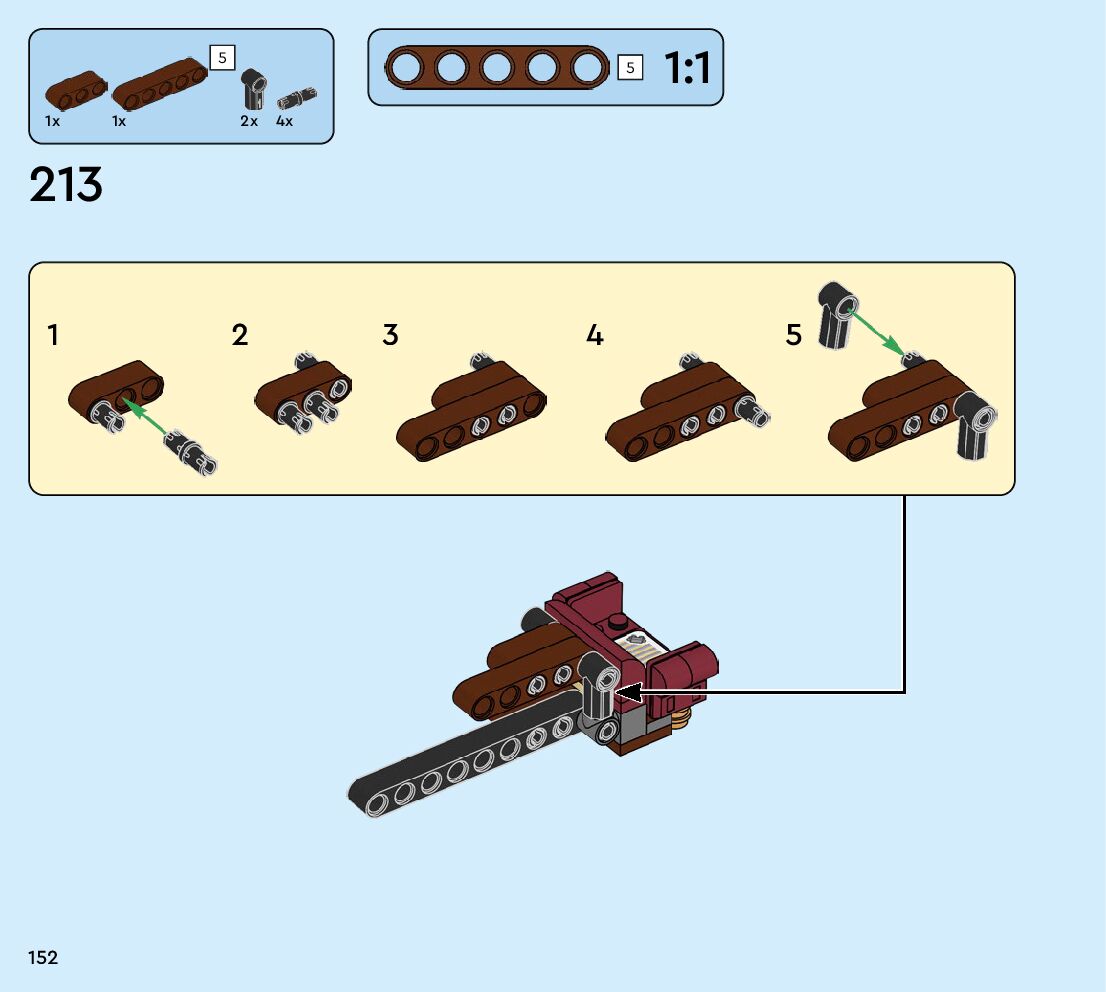 5
1x 1x 2x 4x

5 1:1

213

1

2

3

4

5

152