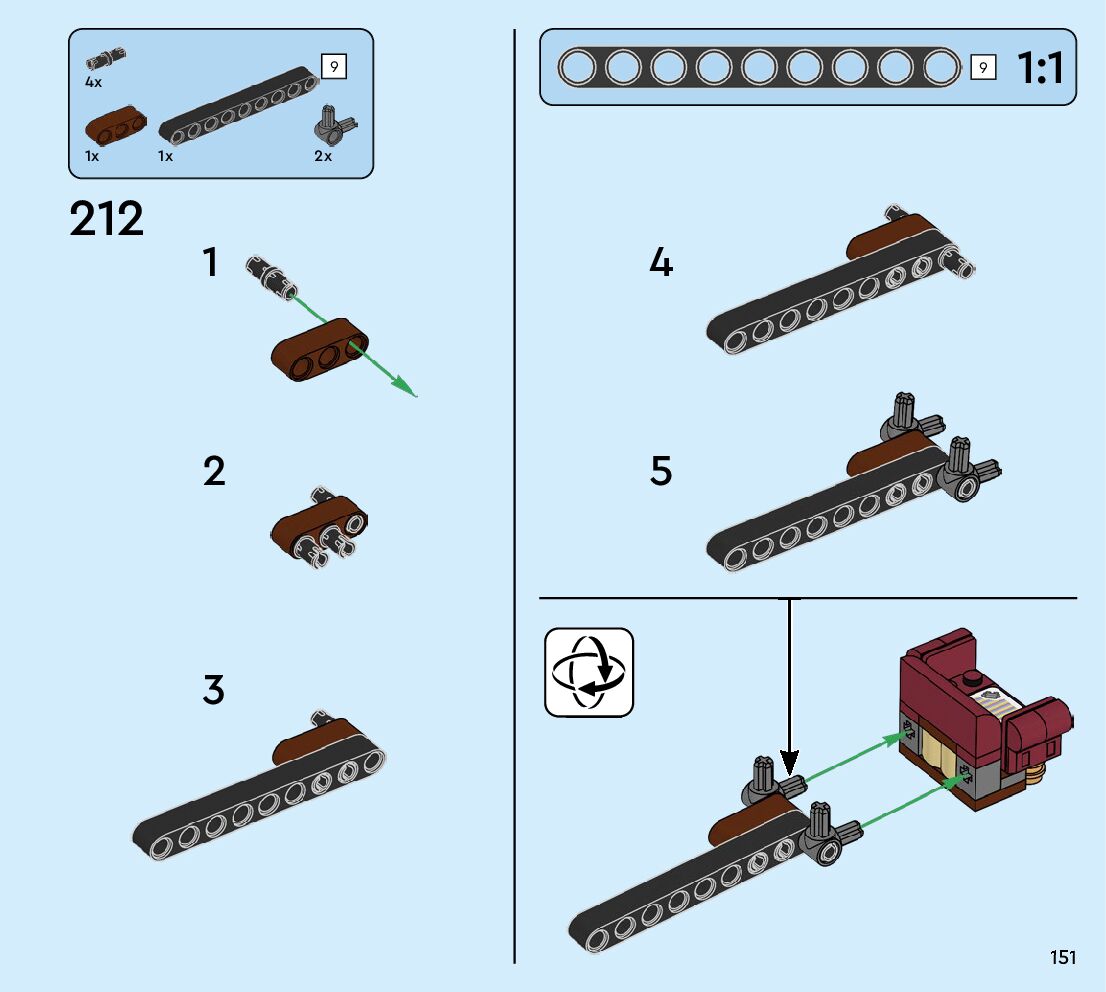 4x

9

1x

1x

2x

212

1

2

3

9

1:1

4

5

151