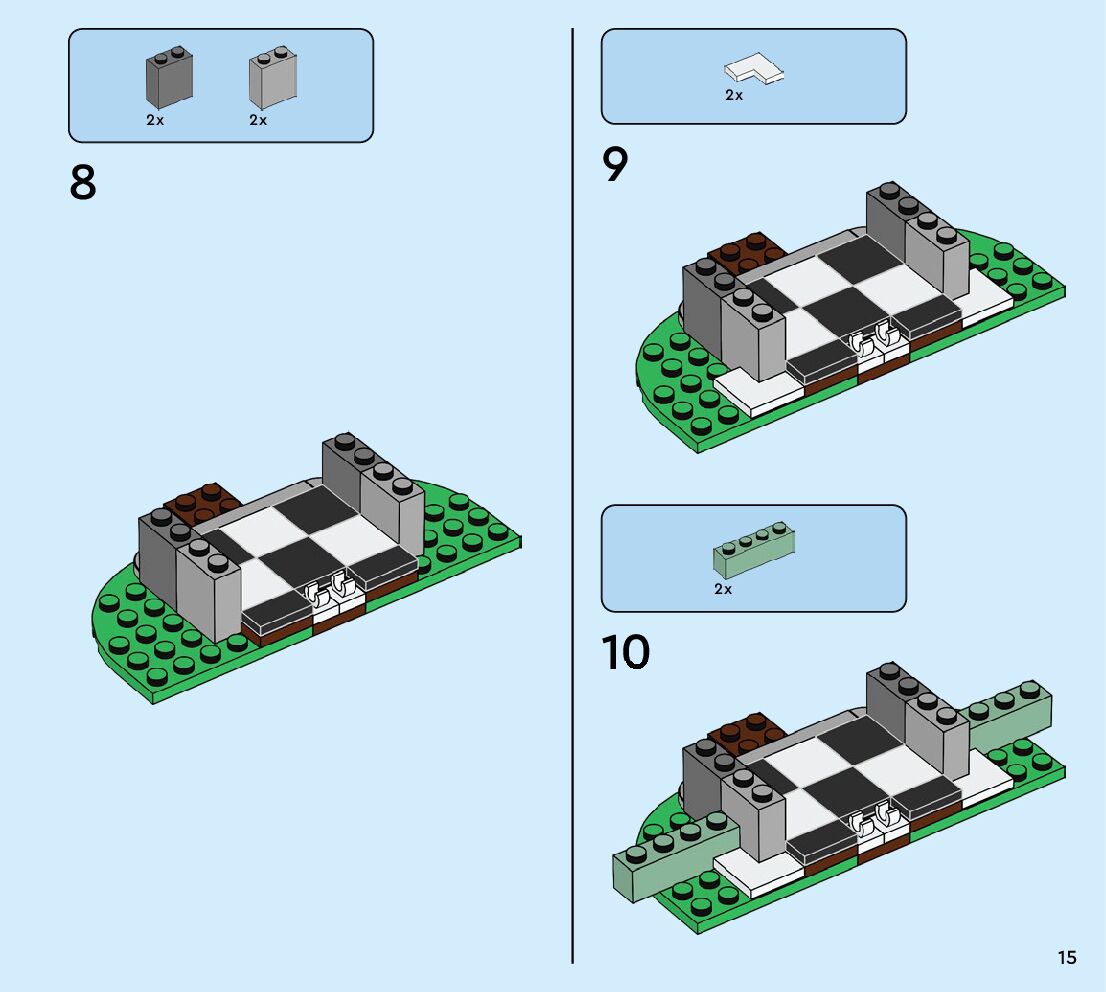 2x 2x

8

2x

9

2x

10

15