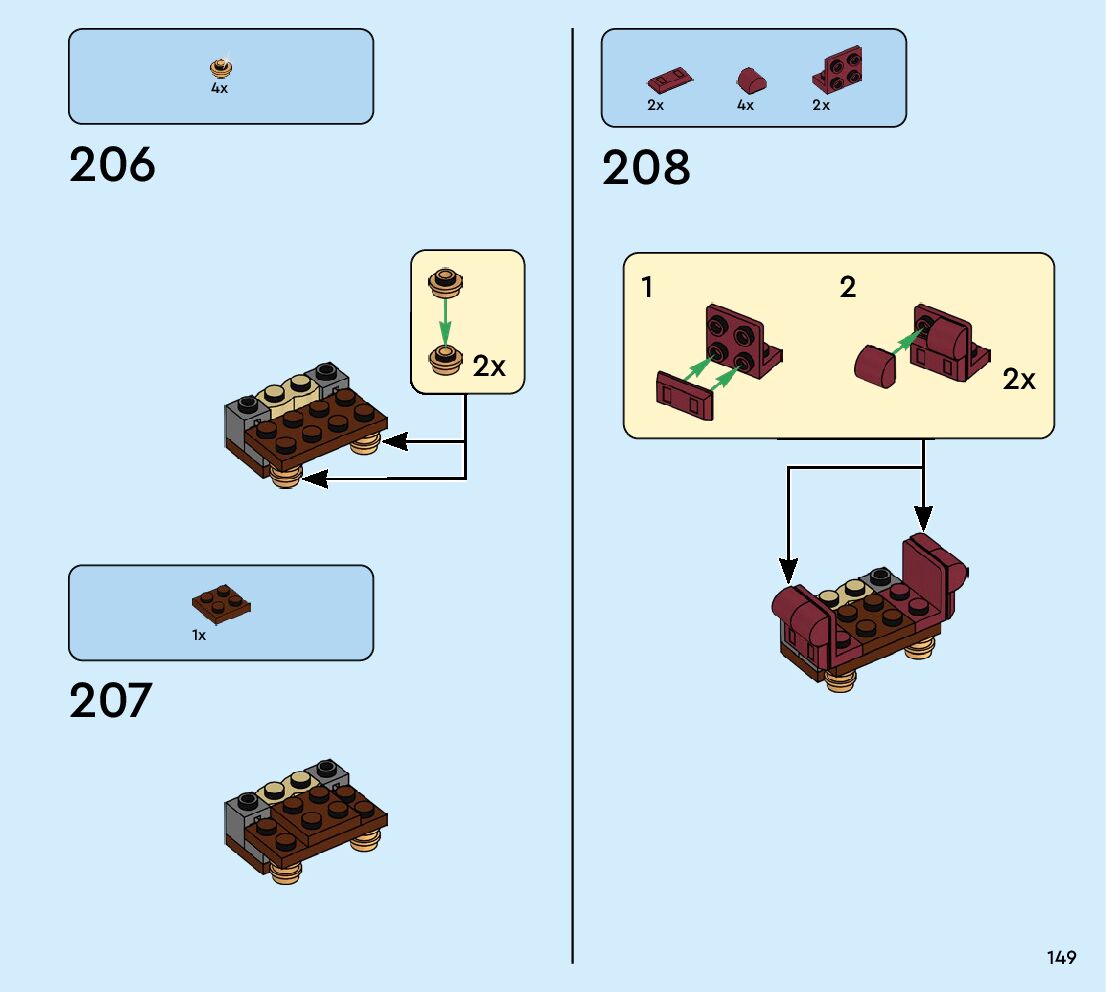 4x

206

2x

1x

207

2x 4x 2x

208

1

2

2x

149