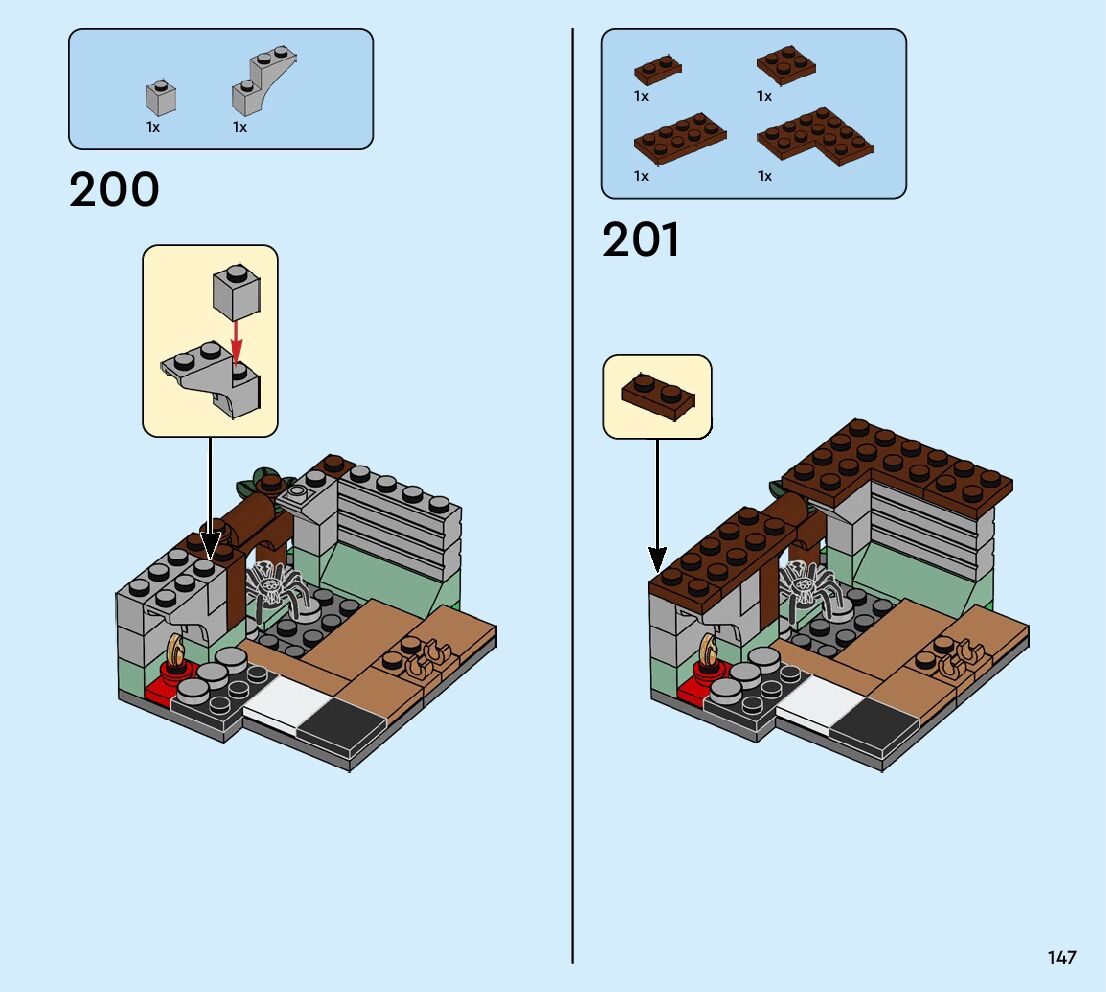 1x 1x

200

1x 1x

1x 1x

201

147