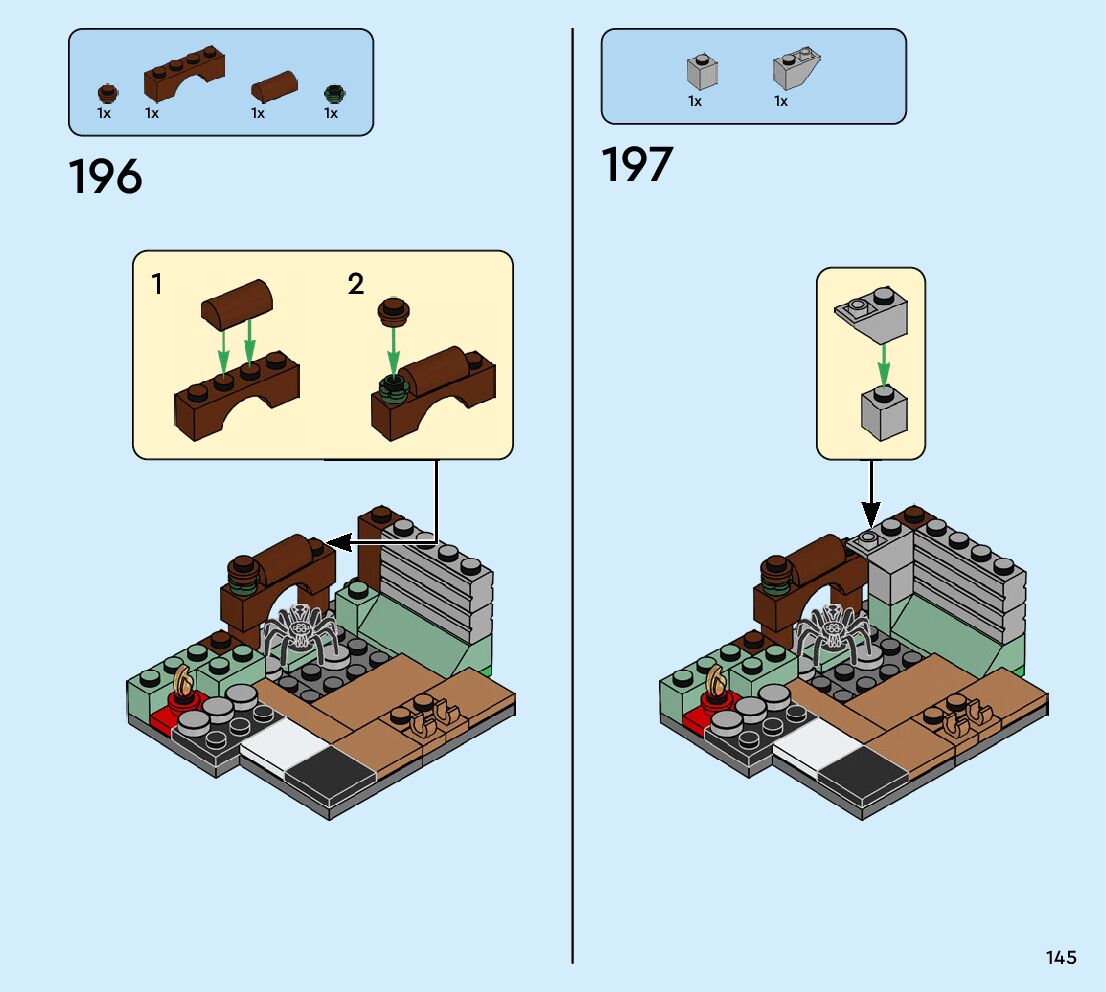 1x 1x 1x 1x

196

1

2

1x 1x

197

145