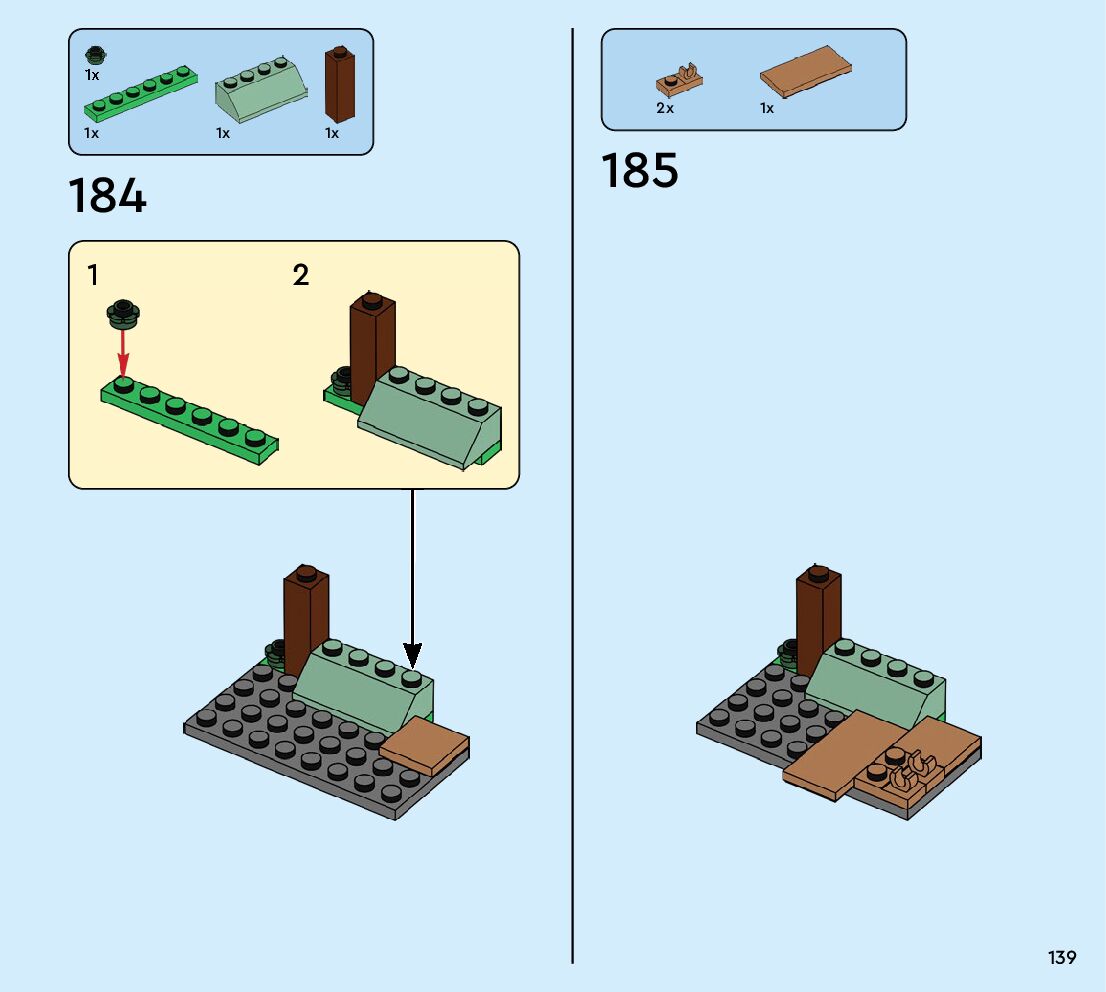 1x
1x
1x
1x

184

1
2

2x
1x

185

139