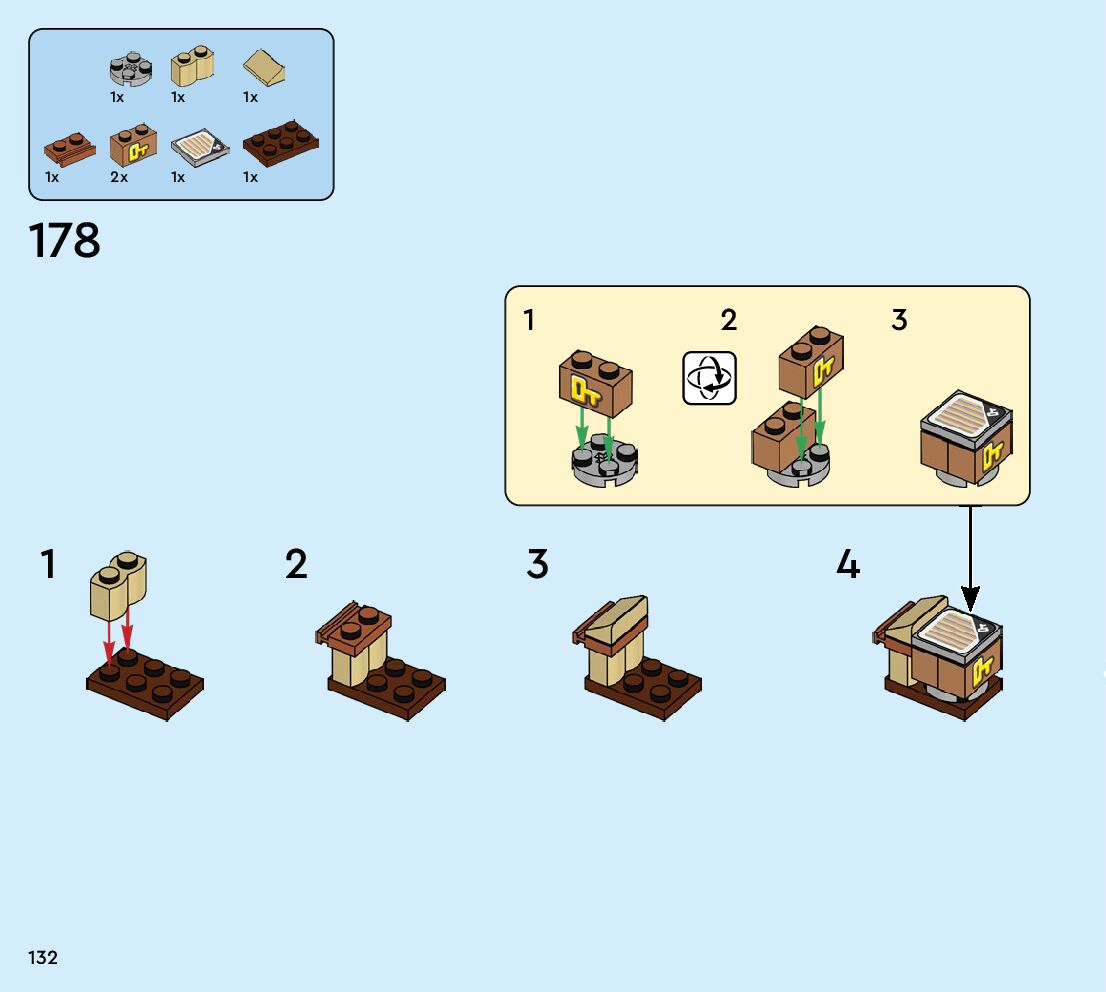 1x 1x 1x
1x 2x 1x 1x

178

1 2 3

1 2 3 4

132