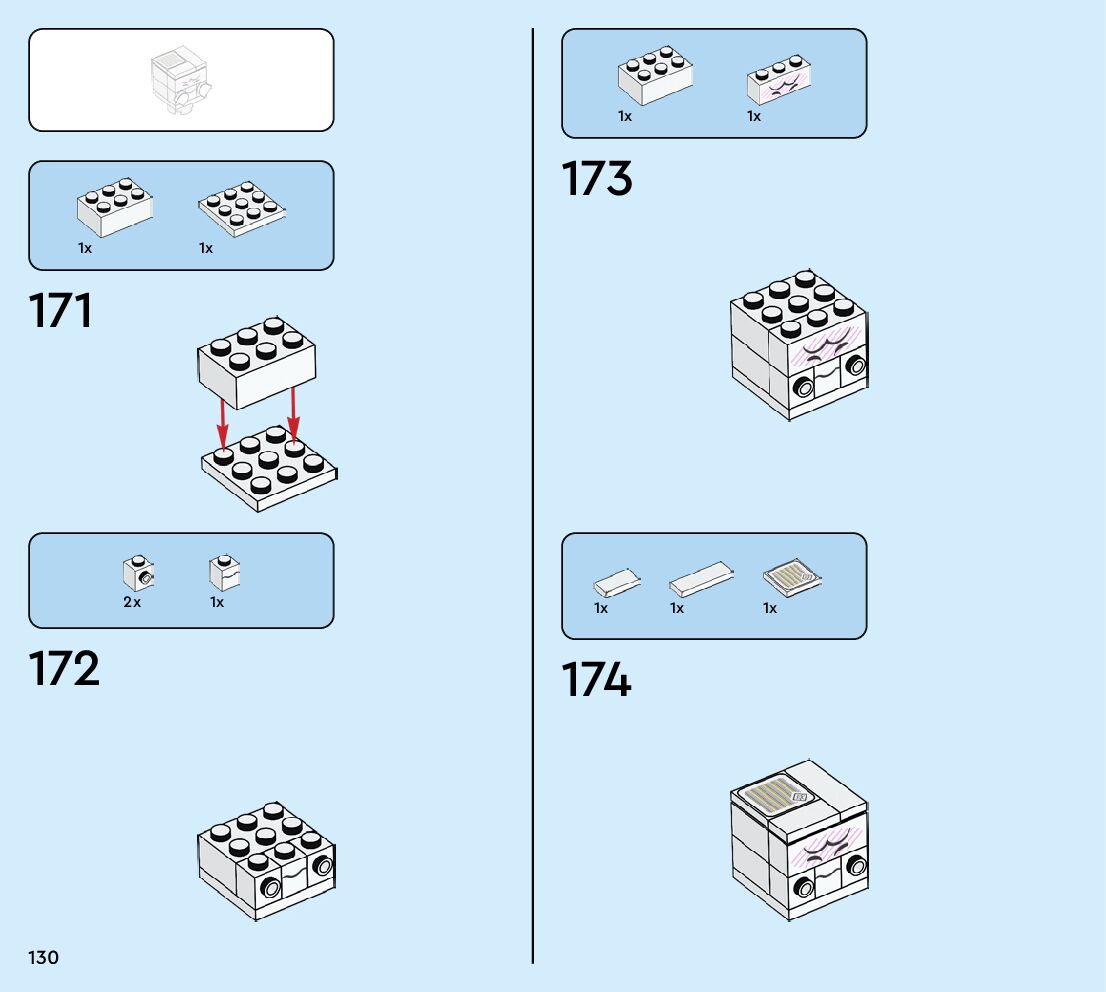 1x 1x

171

2x 1x

172

130

1x 1x

173

1x 1x 1x

174