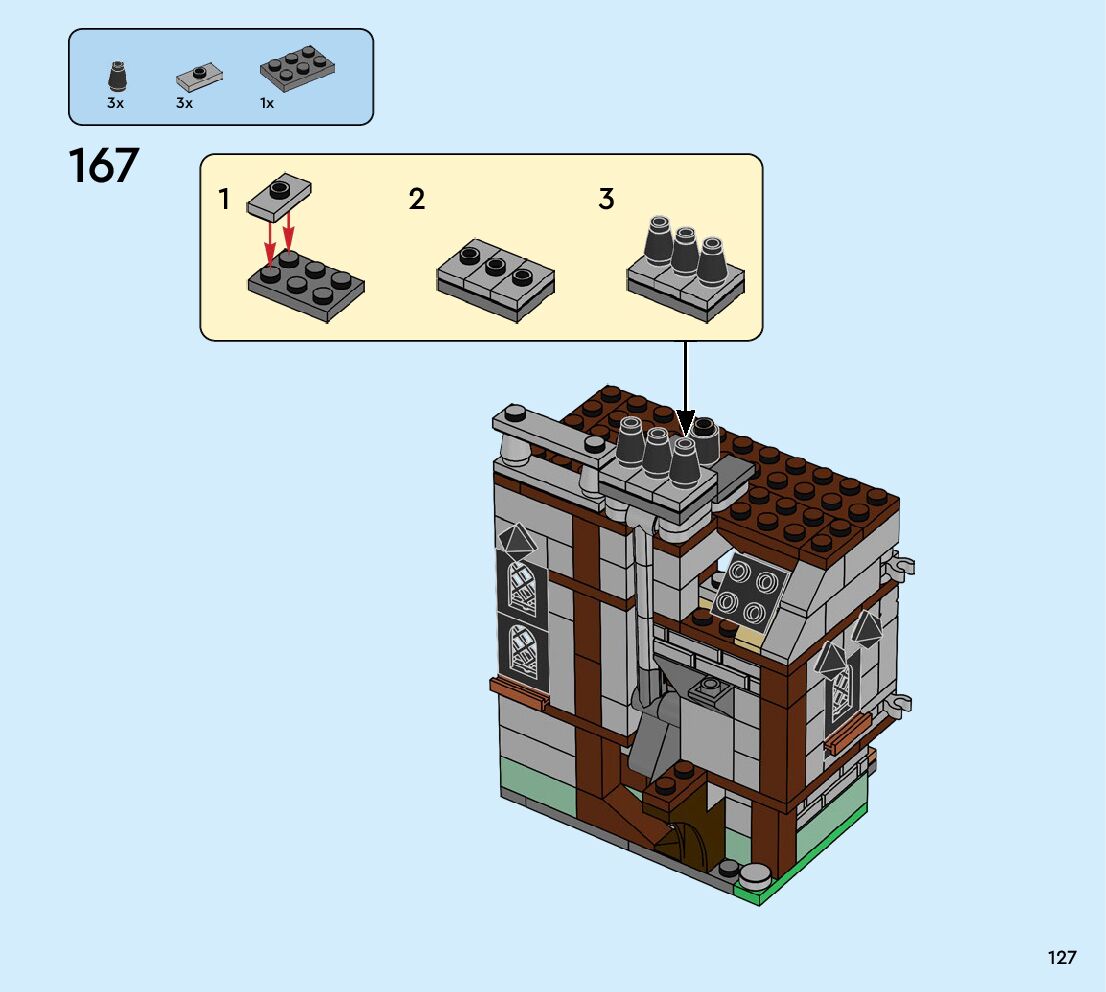 3x
3x
1x

167

1
2
3

127