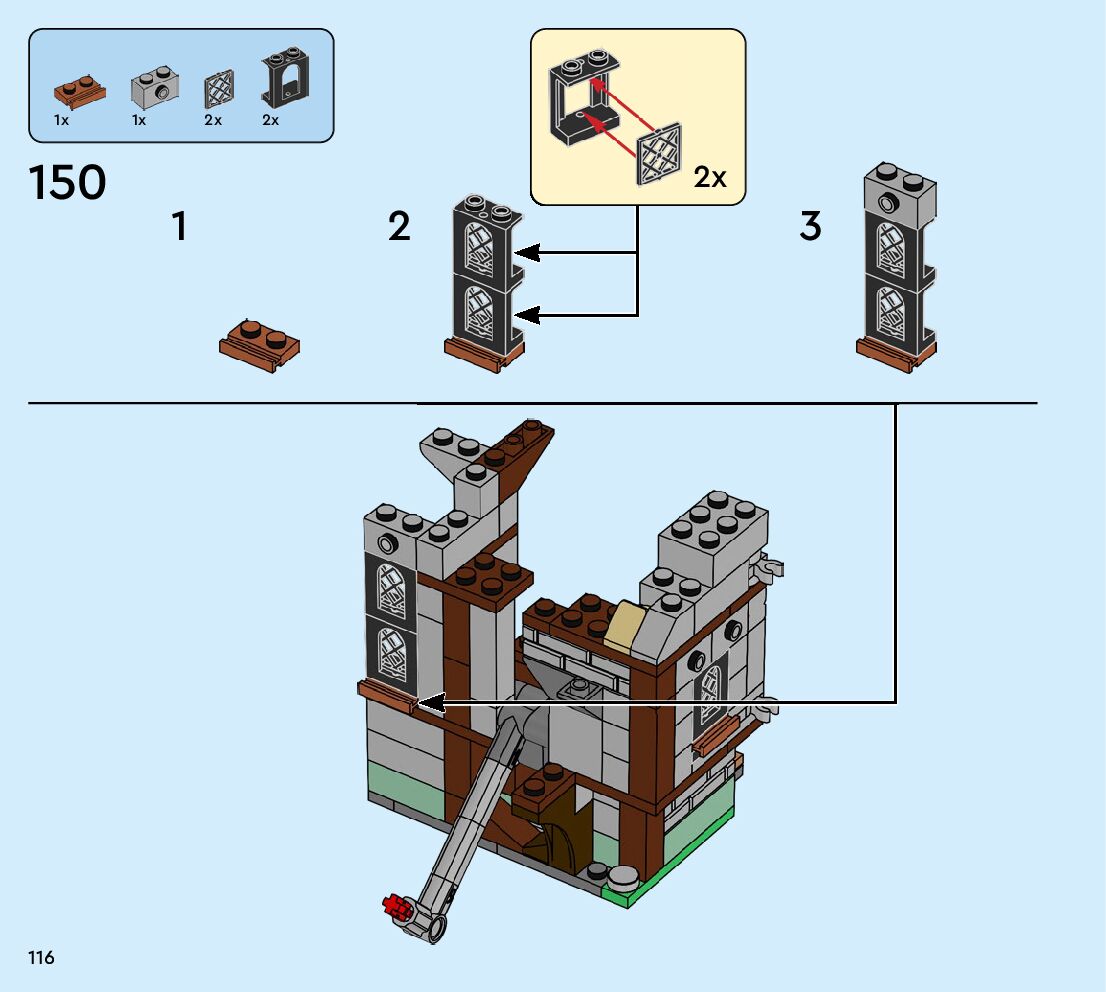 1x 1x 2x 2x

150

1

2

2x

3

116