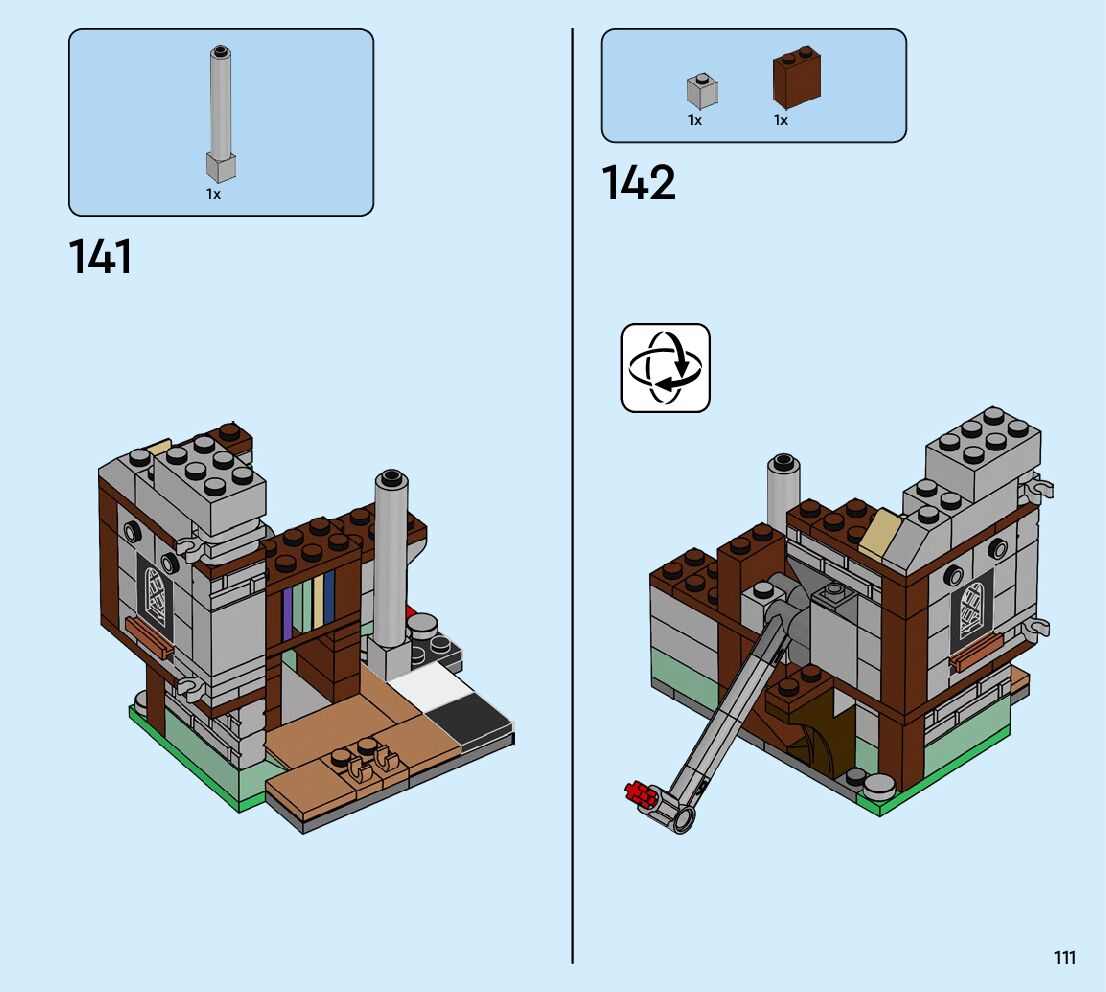 1x

141

1x 1x

142

111