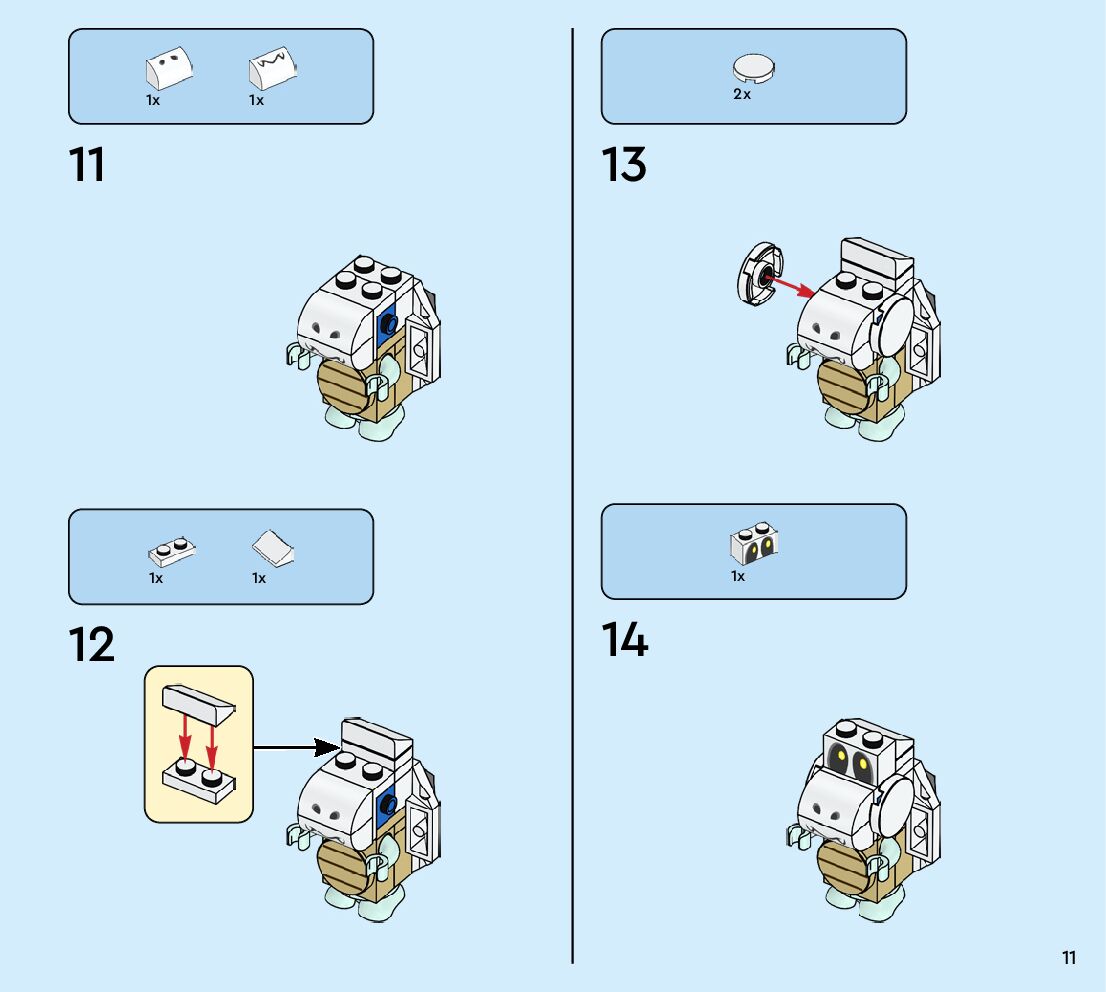 1x 1x

11

1x 1x

12

2x

13

1x

14

11