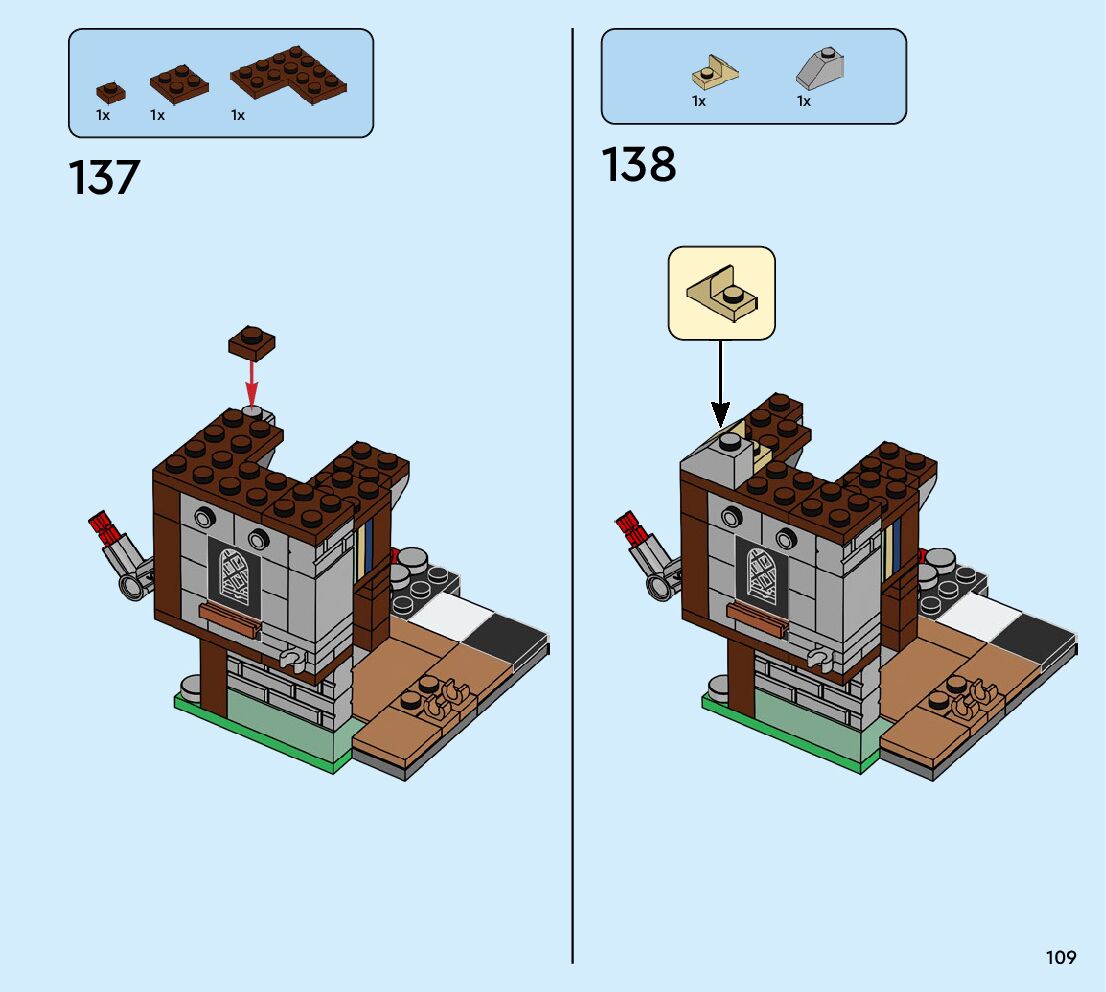 1x 1x 1x

137

1x 1x

138

109