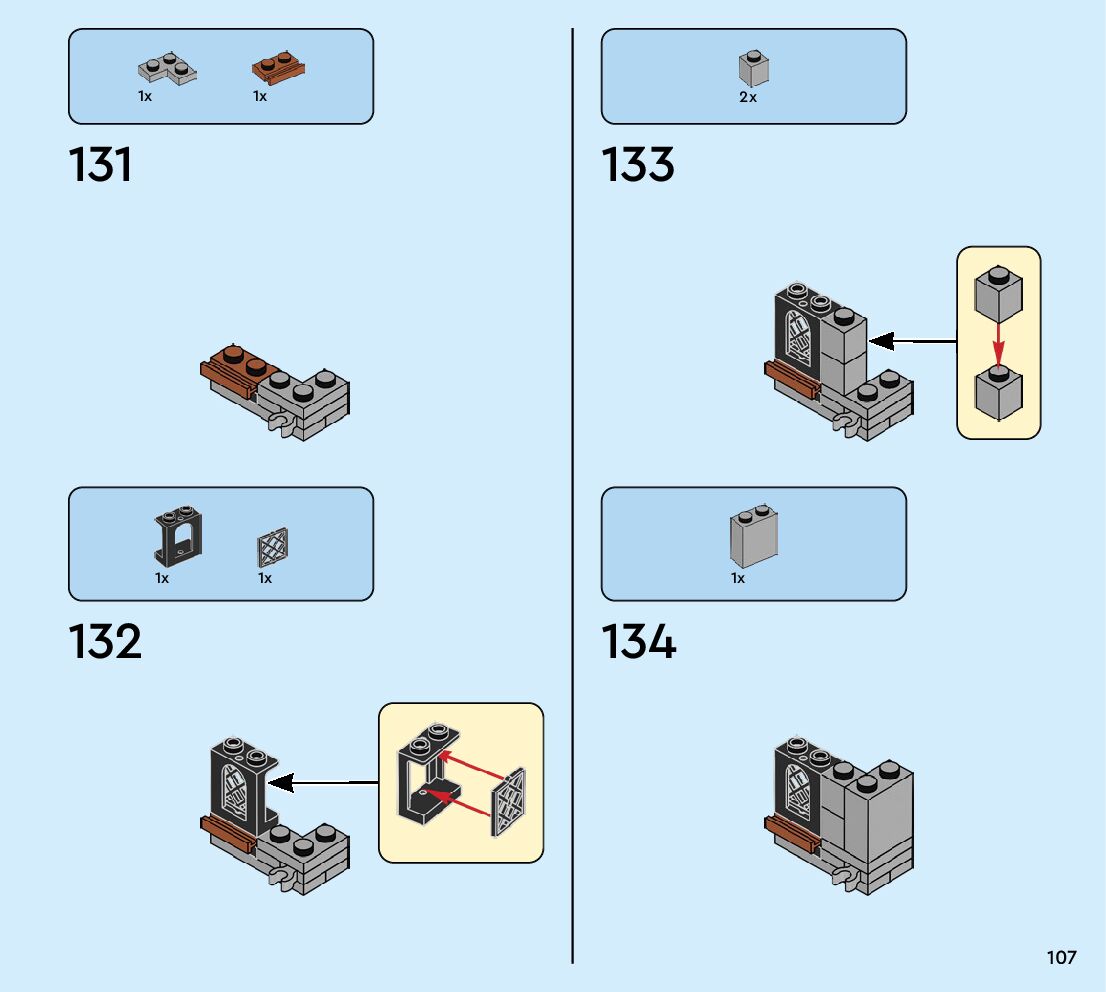 1x 1x

131

1x 1x

132

2x

133

1x

134

107