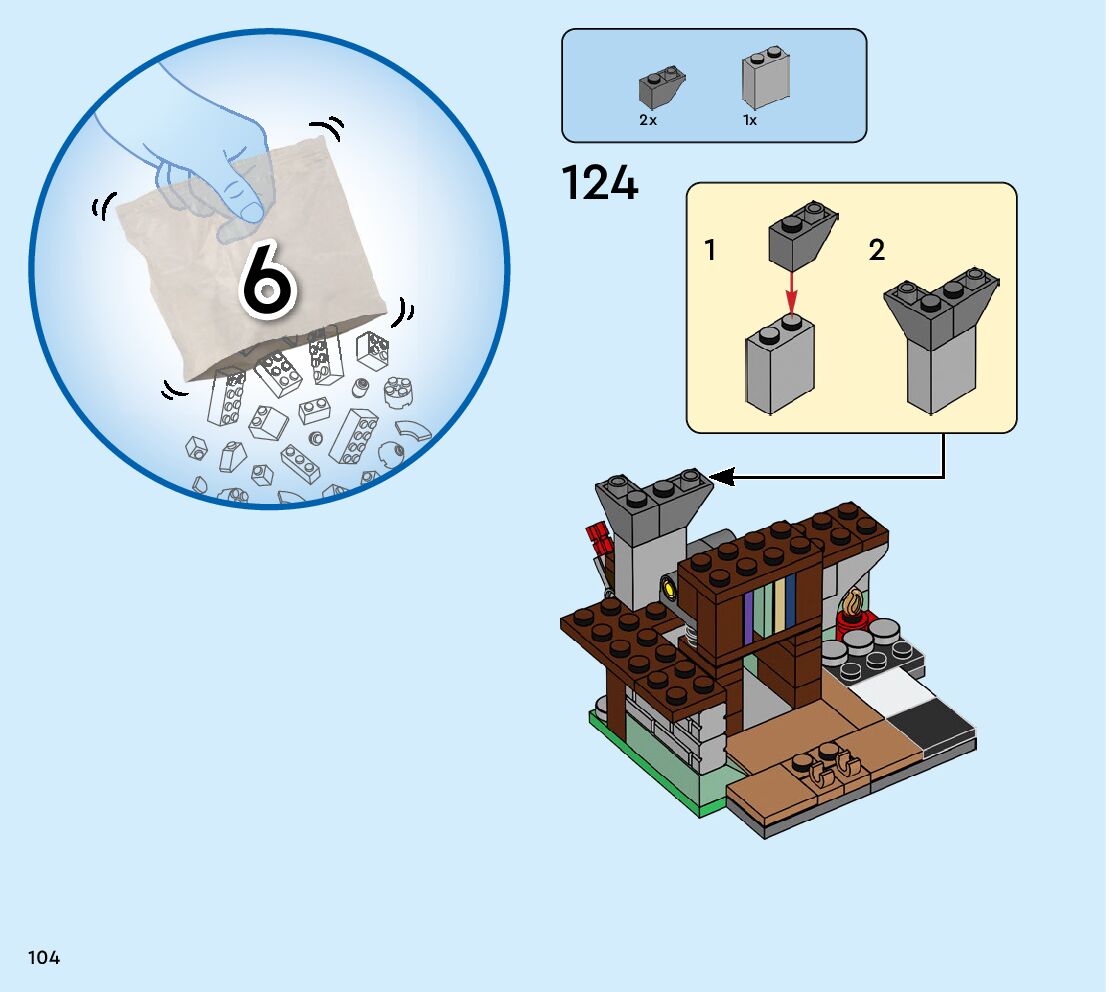 6

2x

1x

124

1

2

104