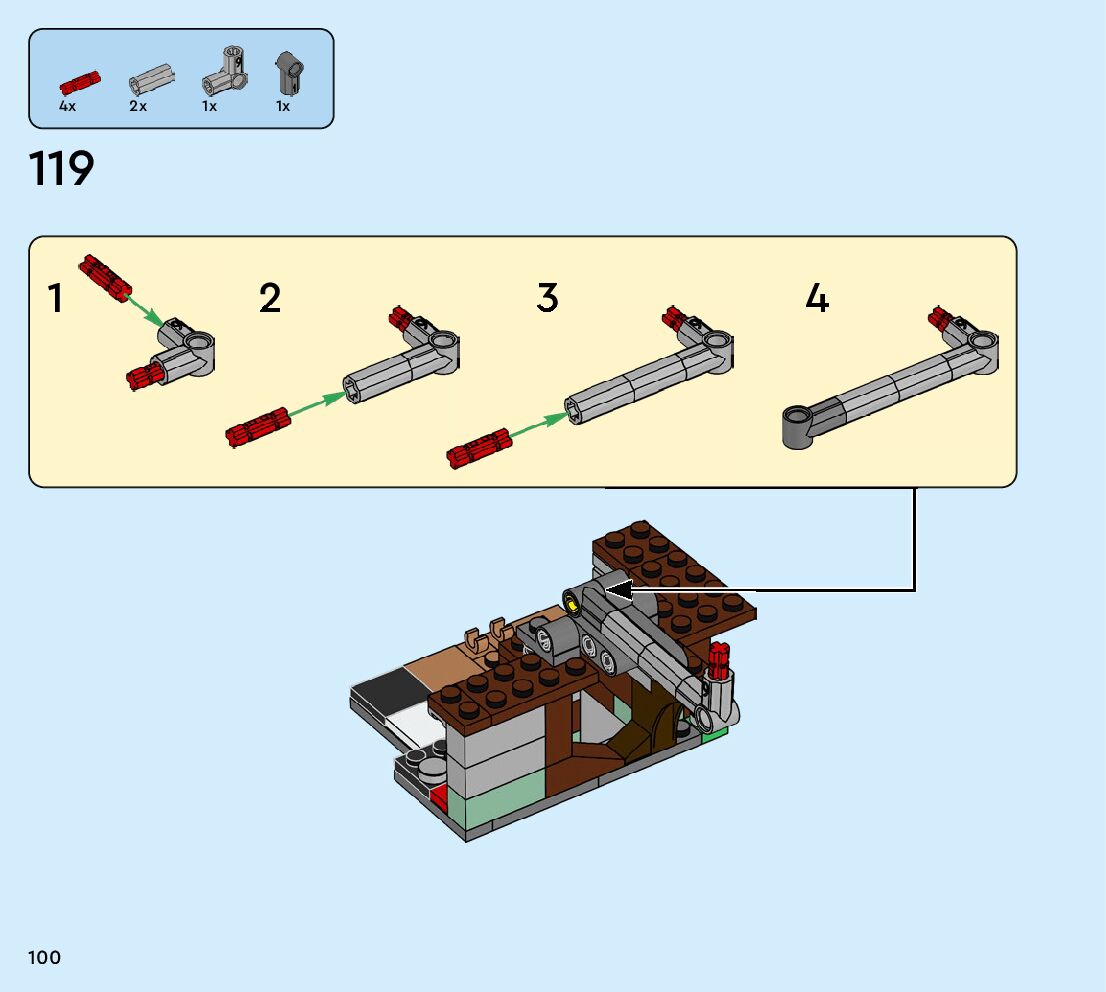 4x 2x 1x 1x

119

1 2 3 4

100