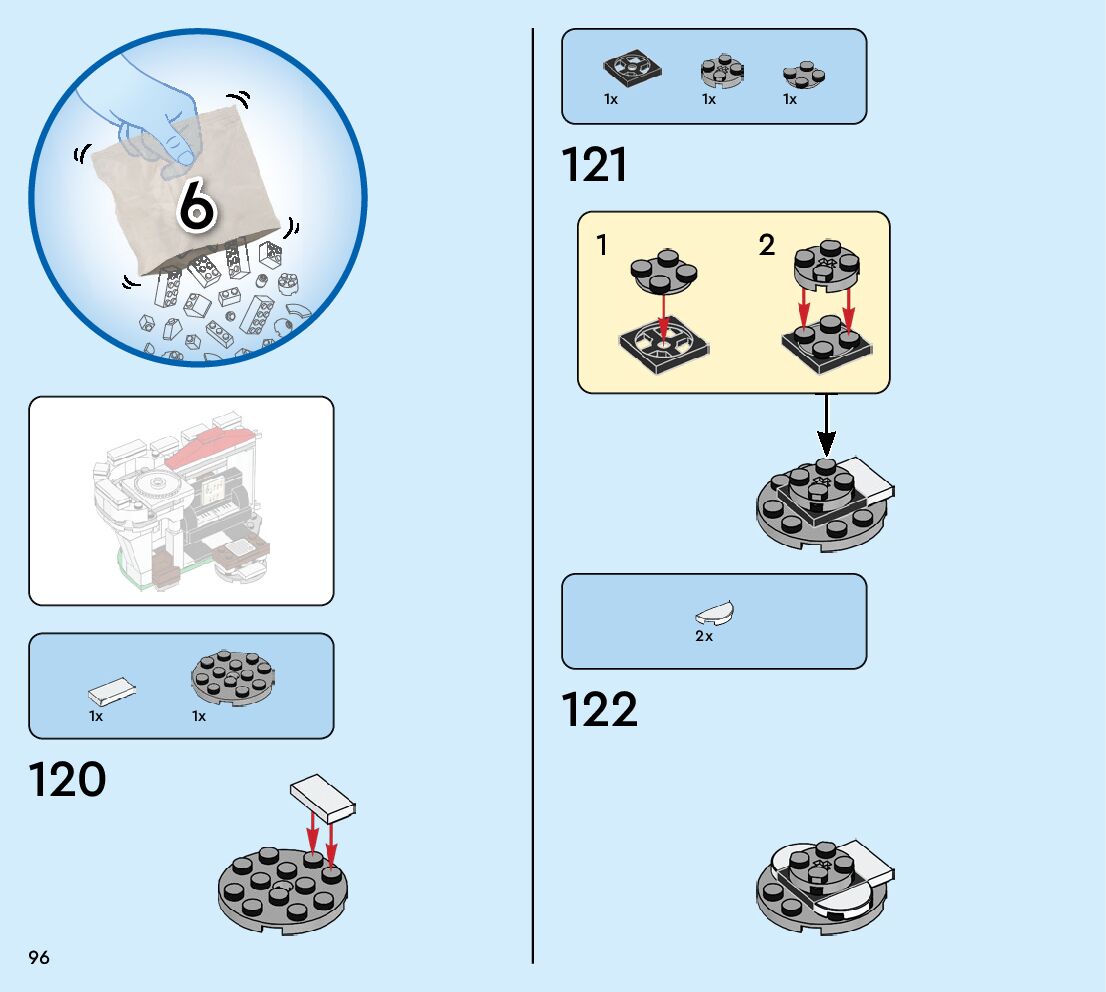 6

1x 1x

120

96

1x 1x 1x

121

1

2

2x

122