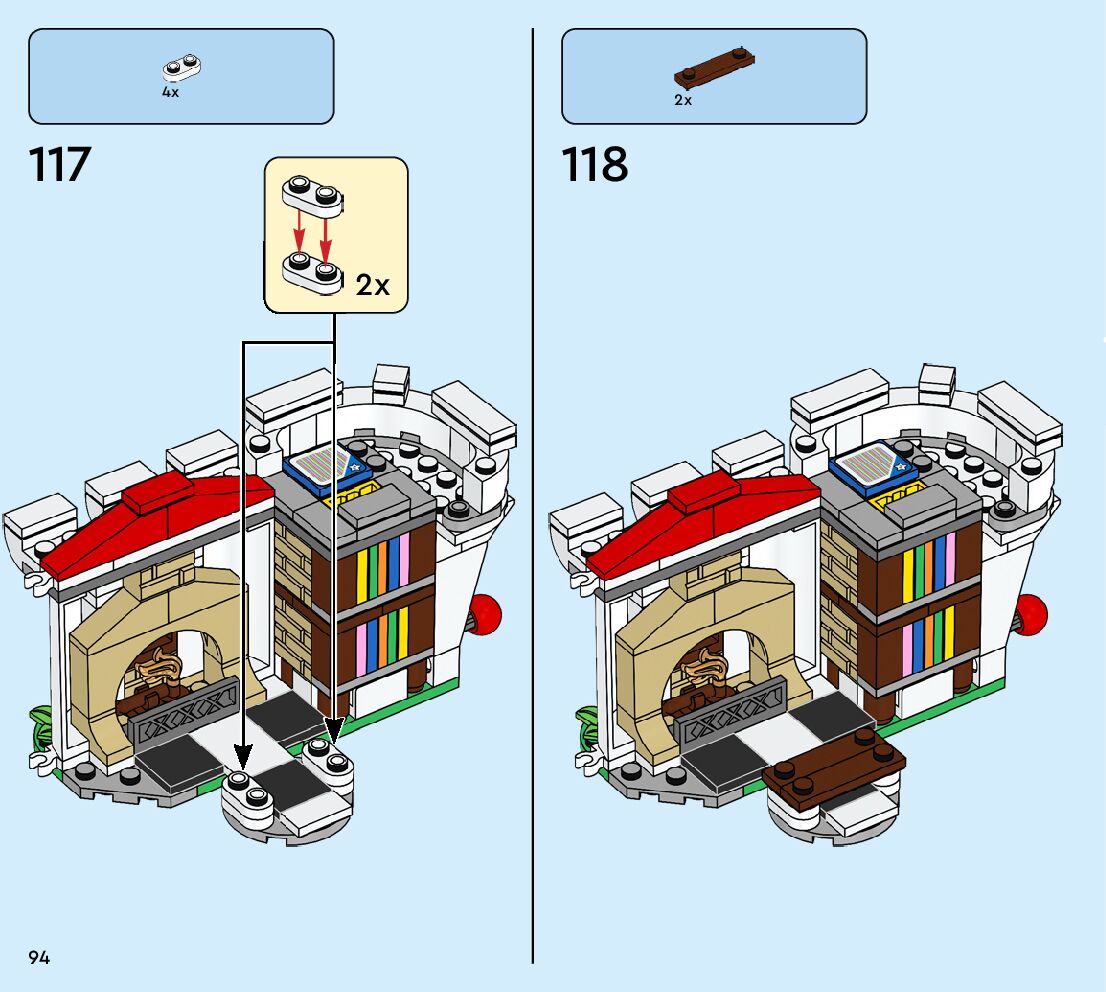 4x

117

2x

2x

118

94