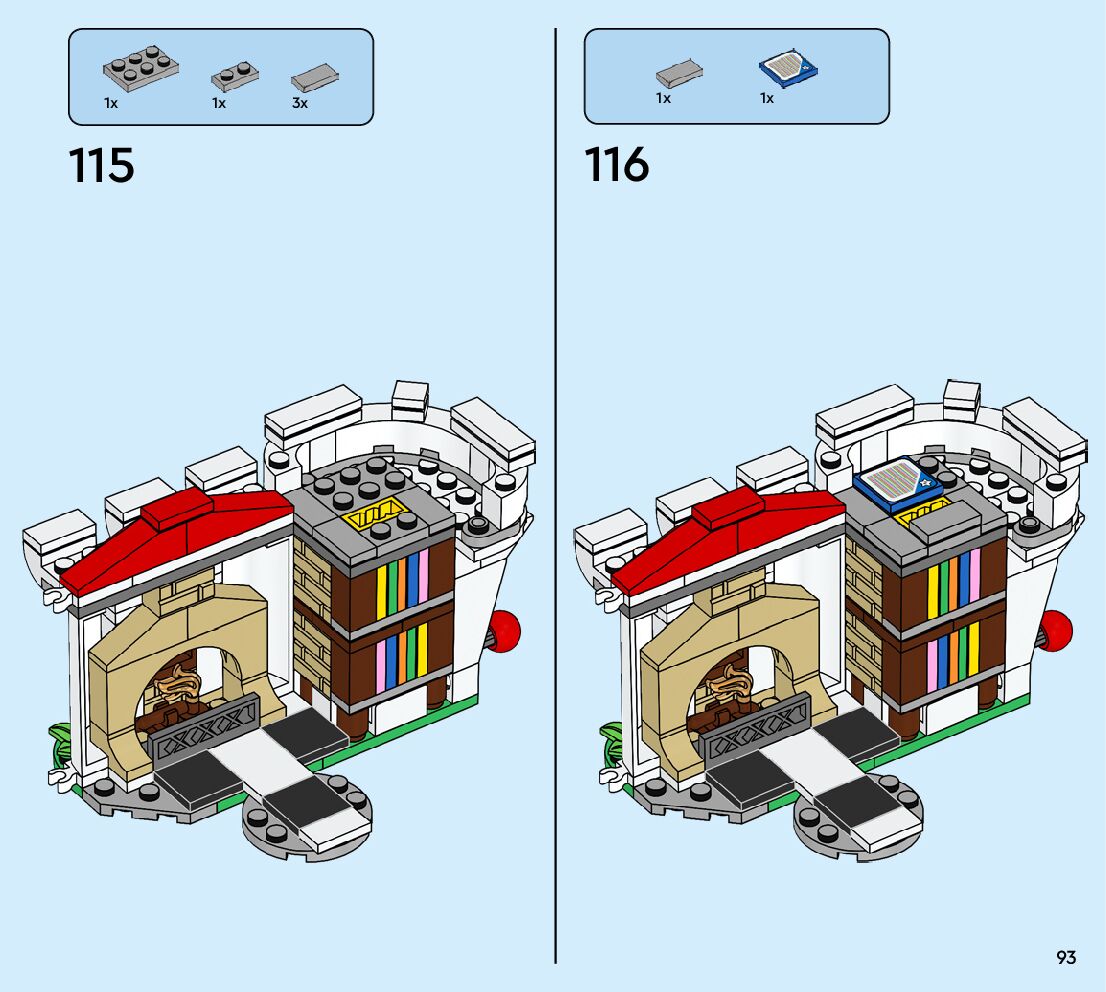 1x 1x 3x

115

1x 1x

116

93