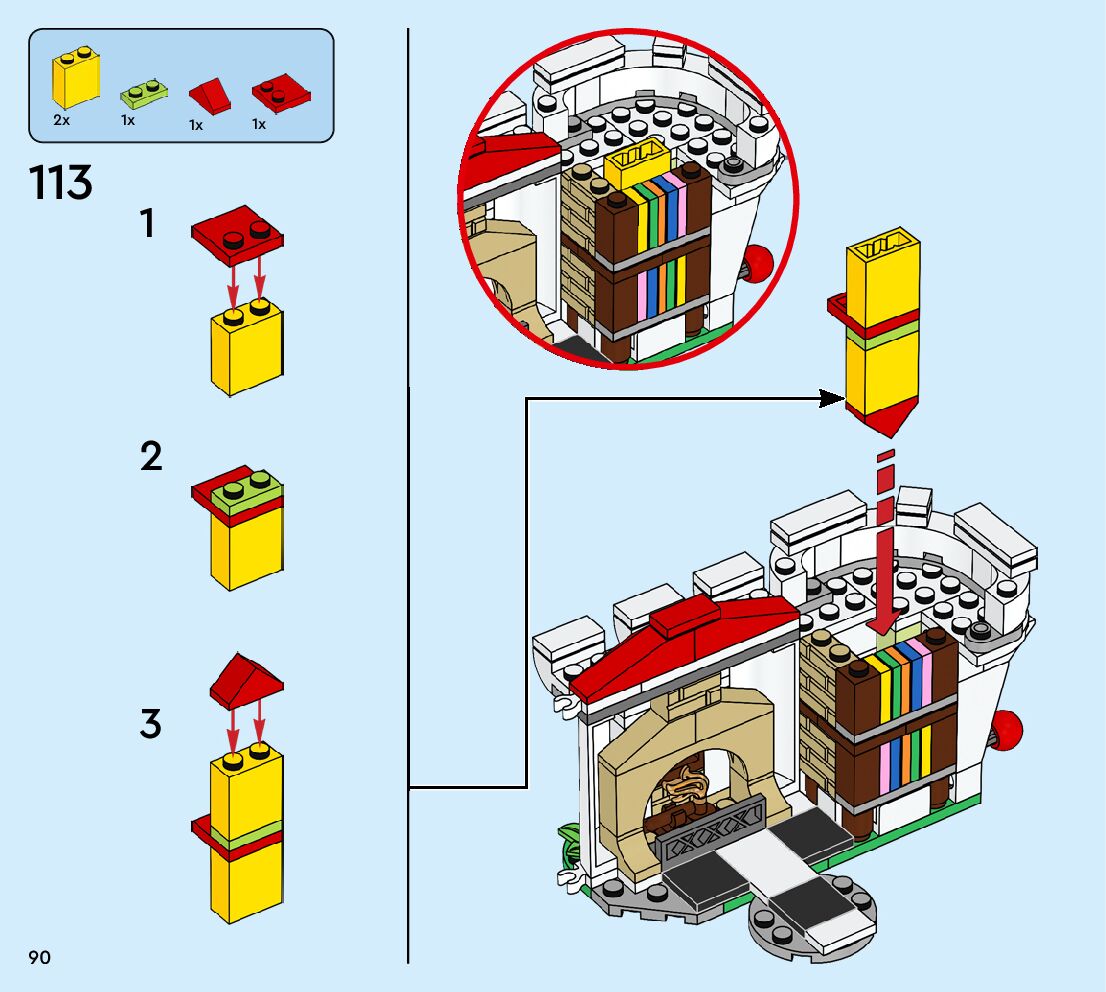 2x 1x 1x 1x

113

1

2

3

90