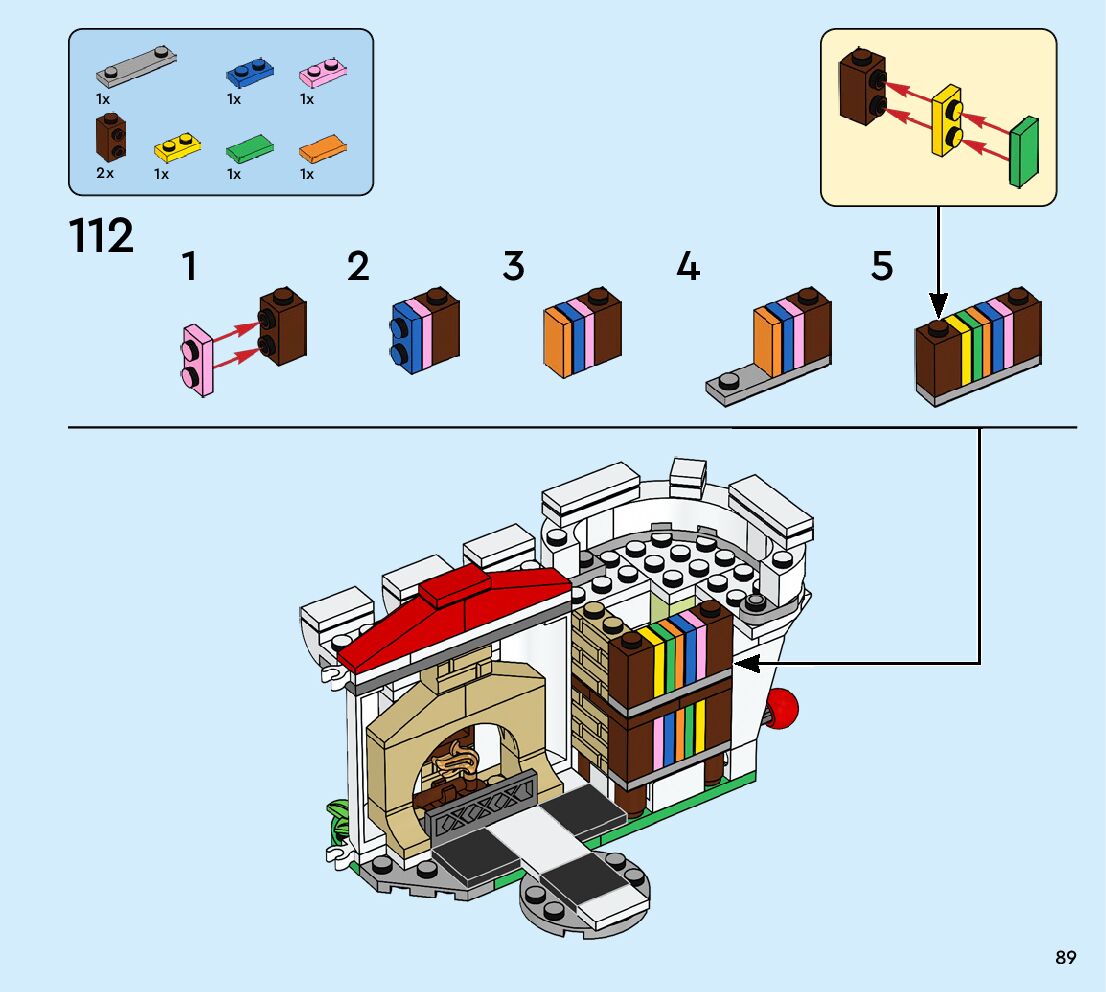 1x
1x
1x
2x
1x
1x
1x

112

1
2
3
4
5

89