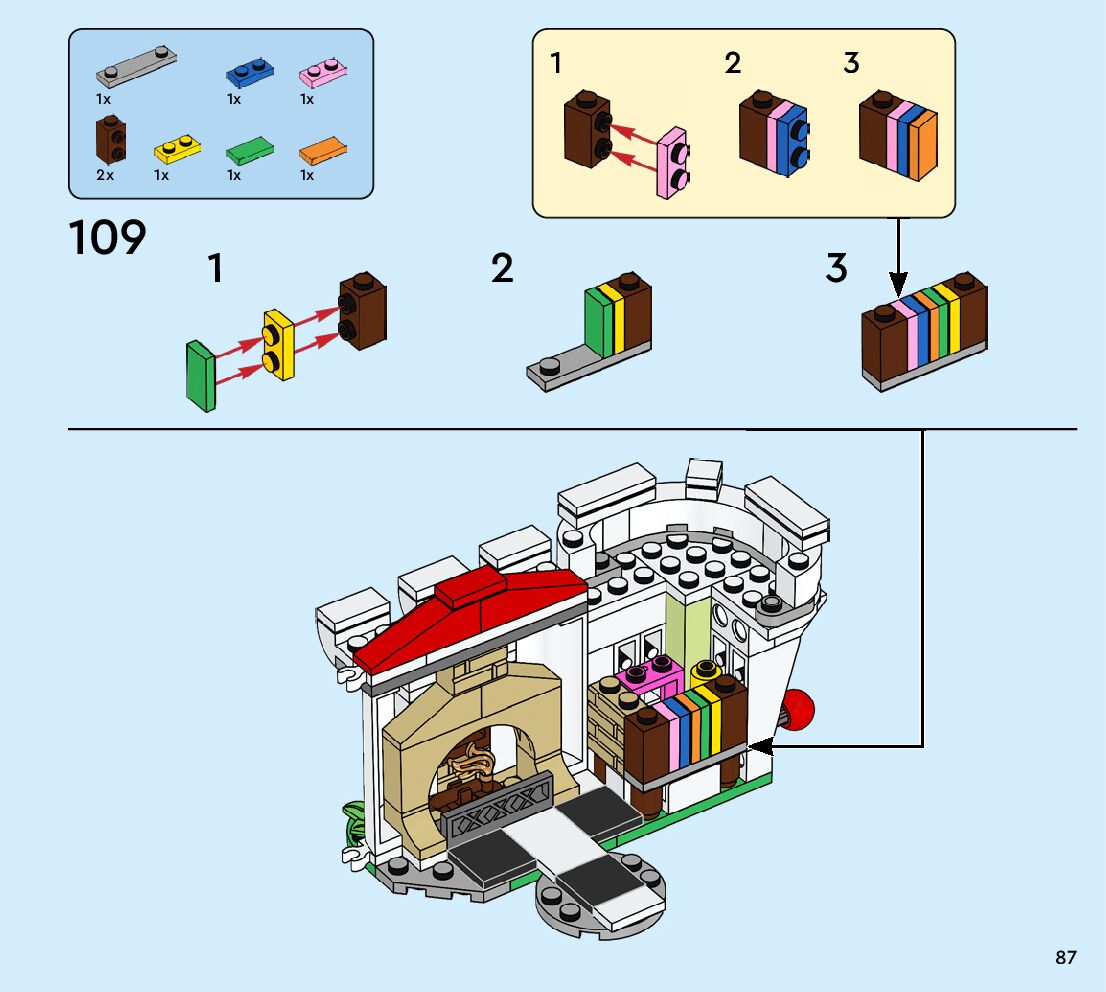 1x
1x
1x
2x
1x
1x
1x

1
2
3

109

1
2
3

87