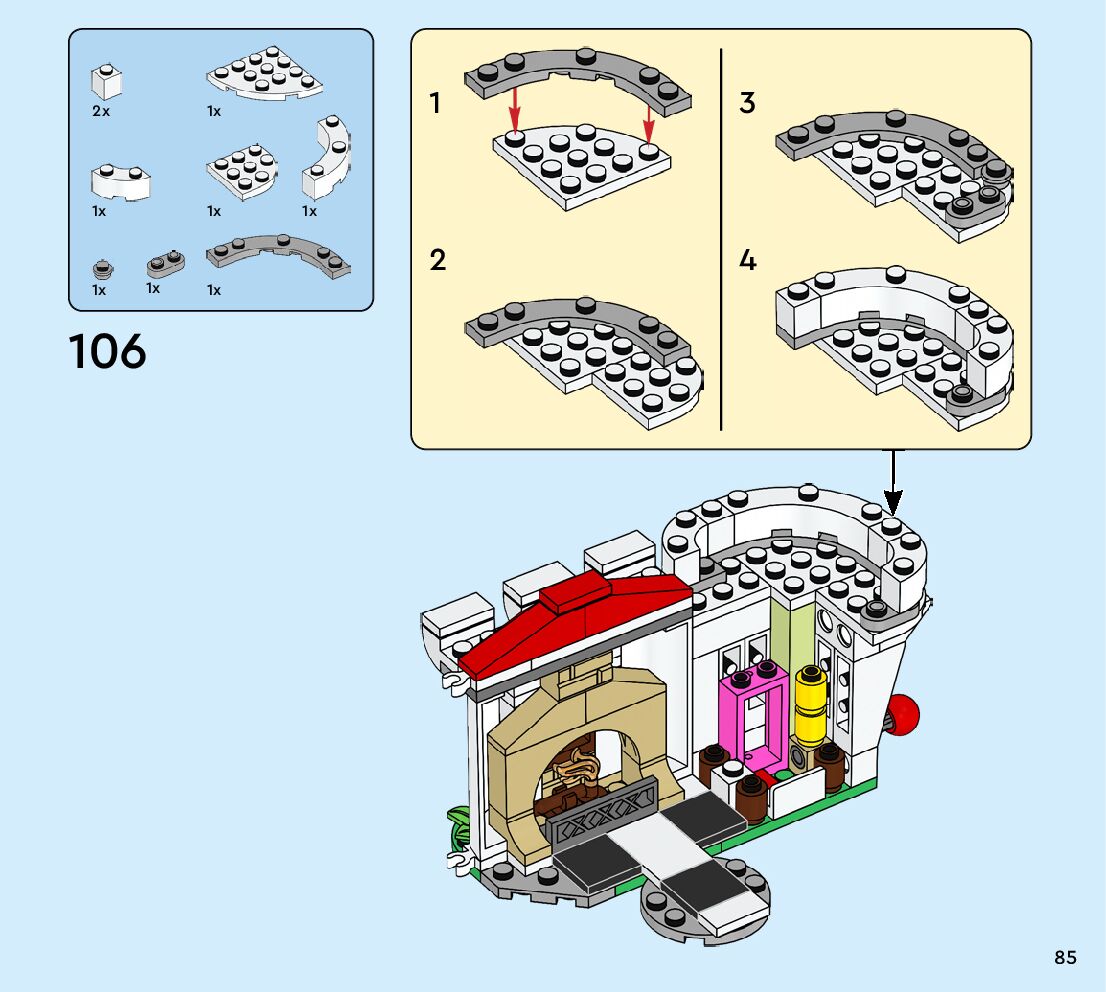 2x
1x
1x
1x
1x
1x
1x
1x

106

1
2
3
4

85